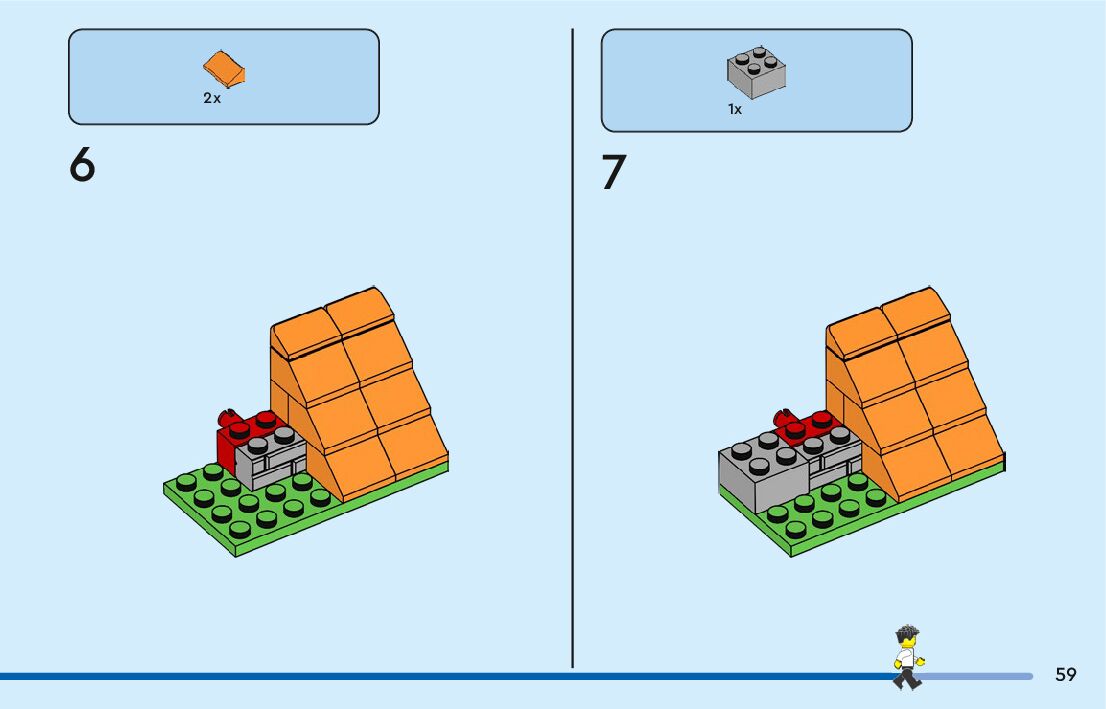 2x

6

1x

7

59