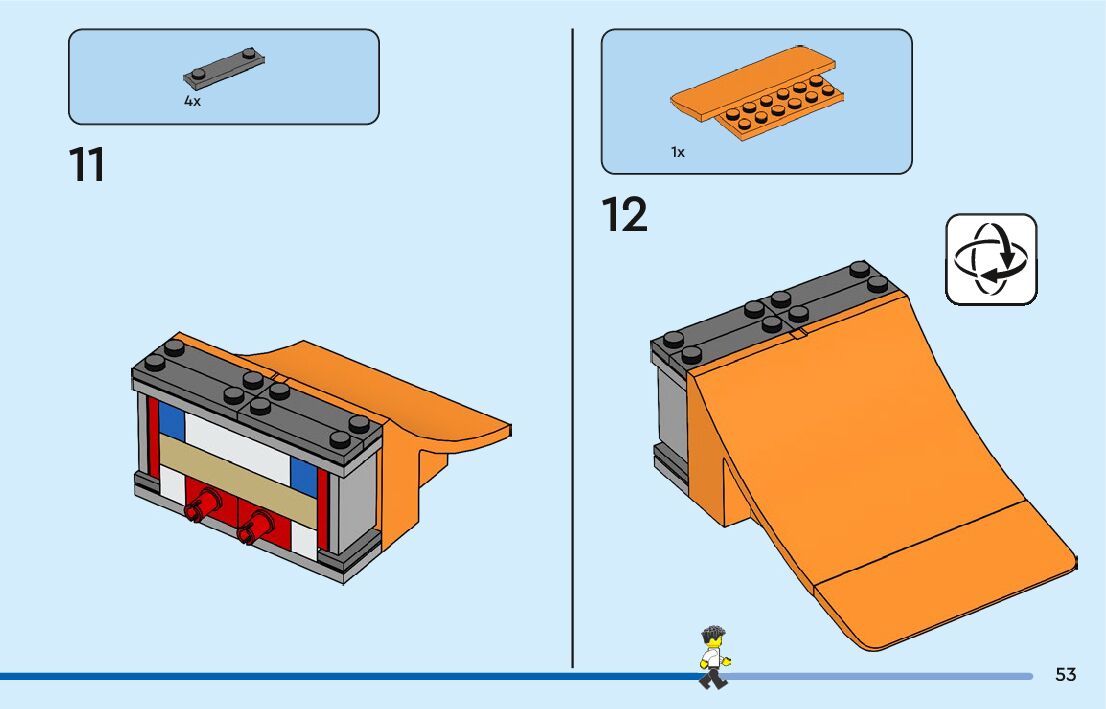 4x

11

1x

12

53