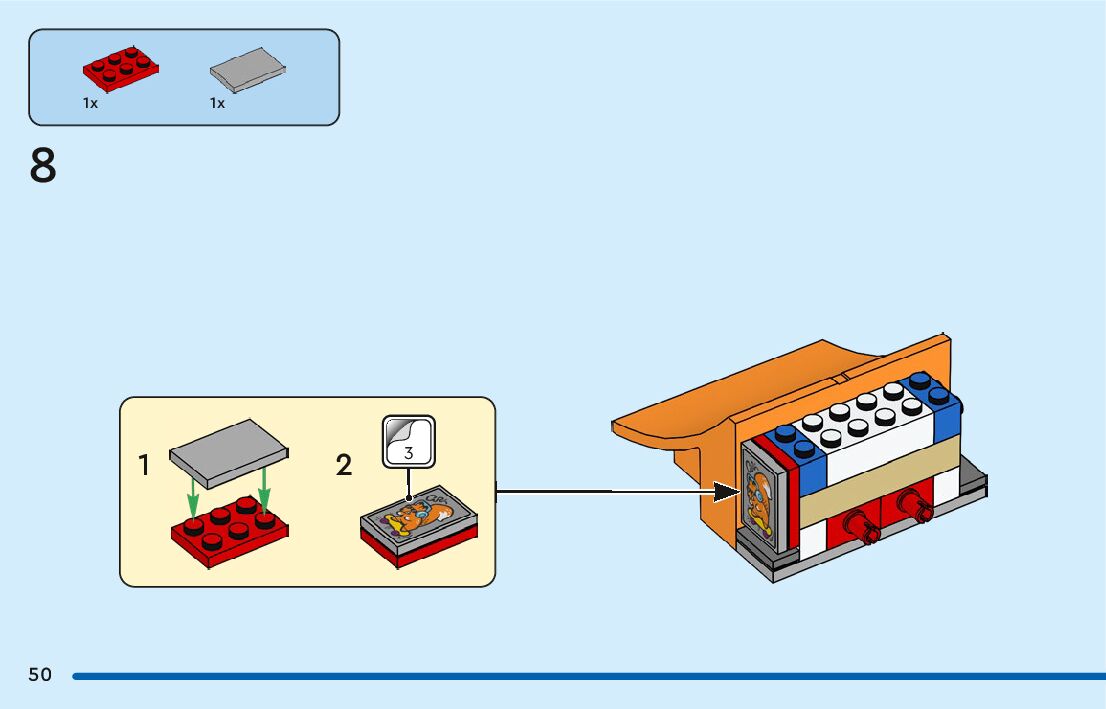 1x

1x

8

1

2

3

50