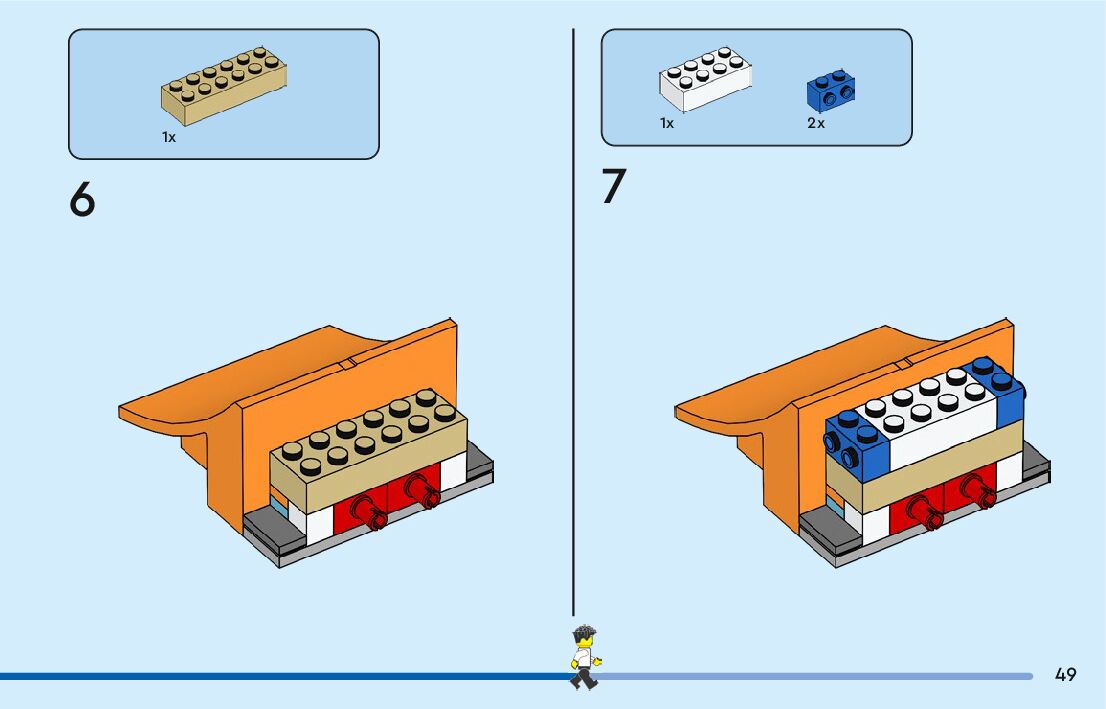 1x

6

1x 2x

7

49