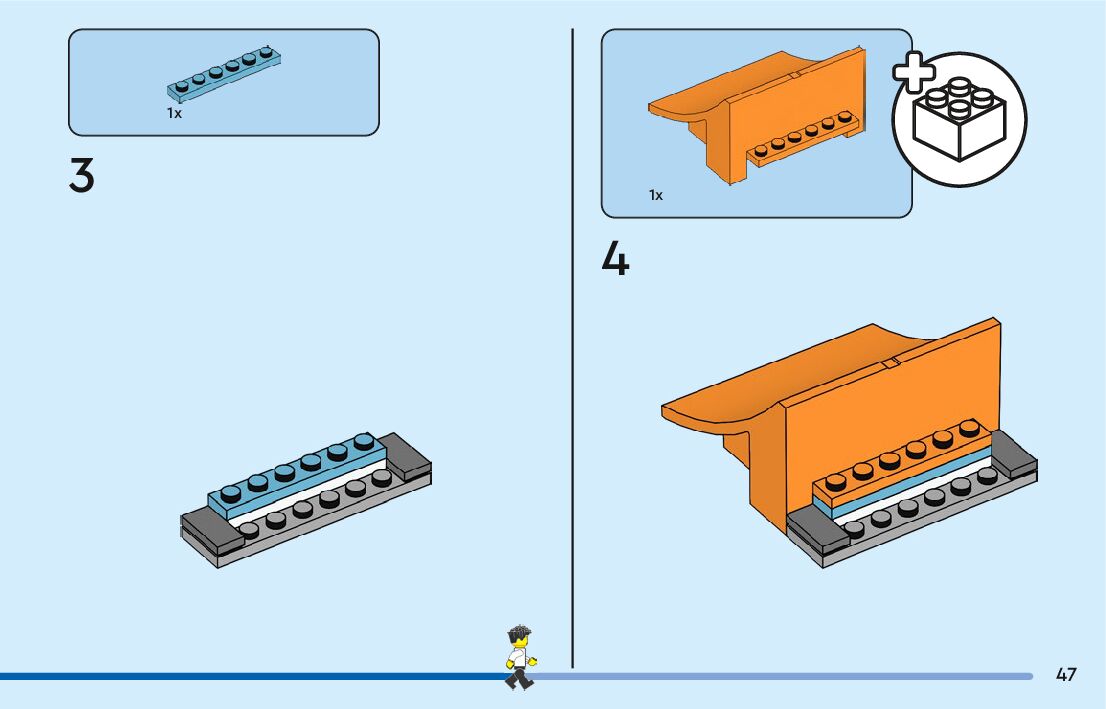 1x

3

1x

4

47