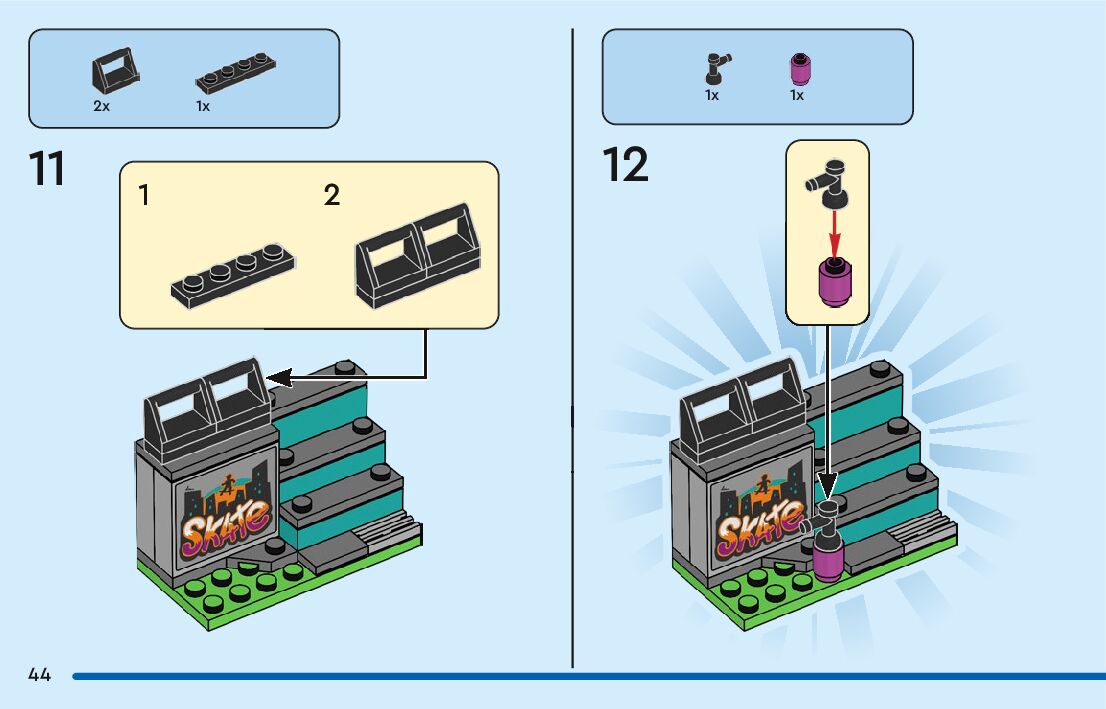 2x 1x

11

1 2

Skate

1x 1x

12

Skate

44