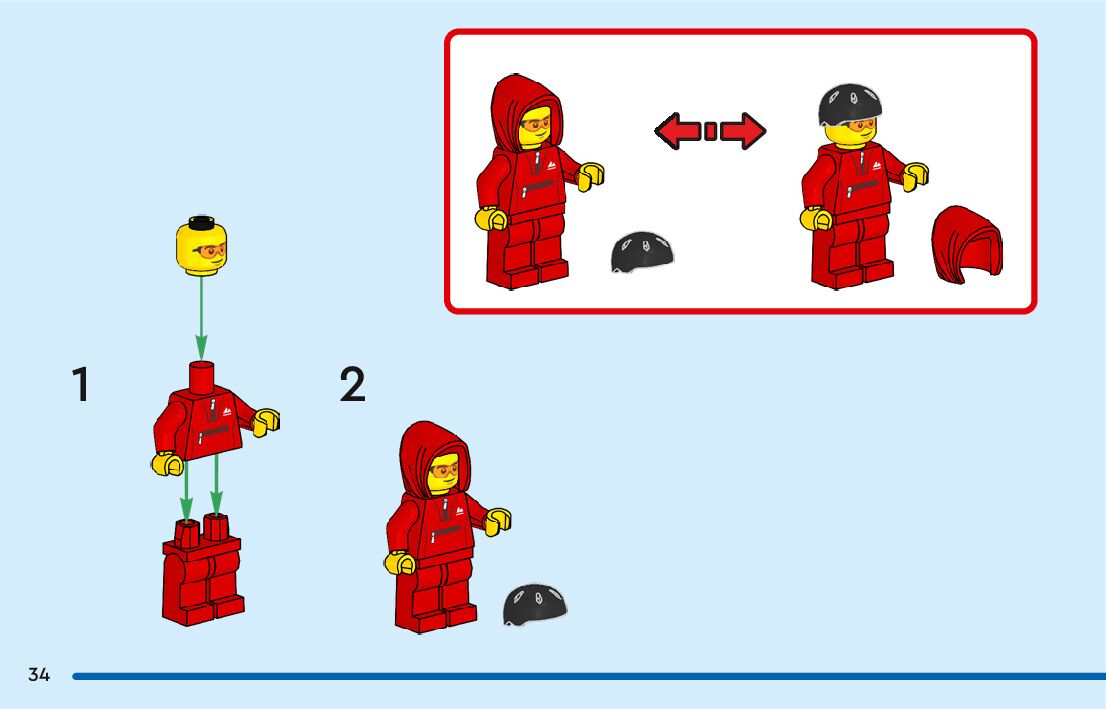 1

2

34