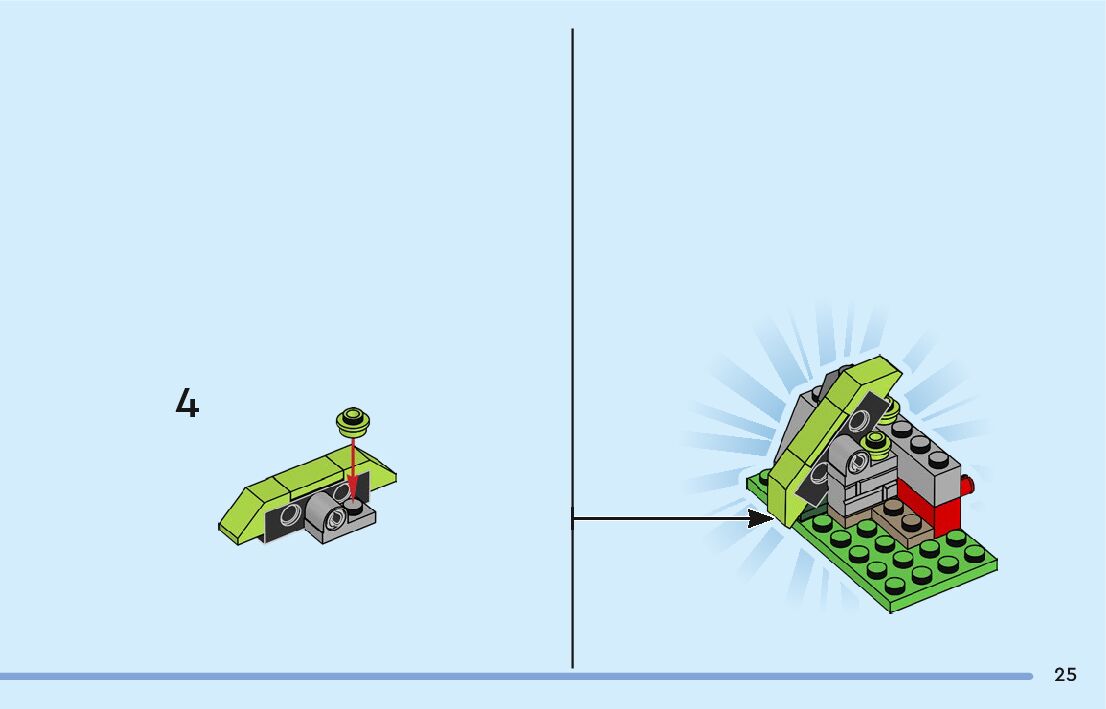 4

25