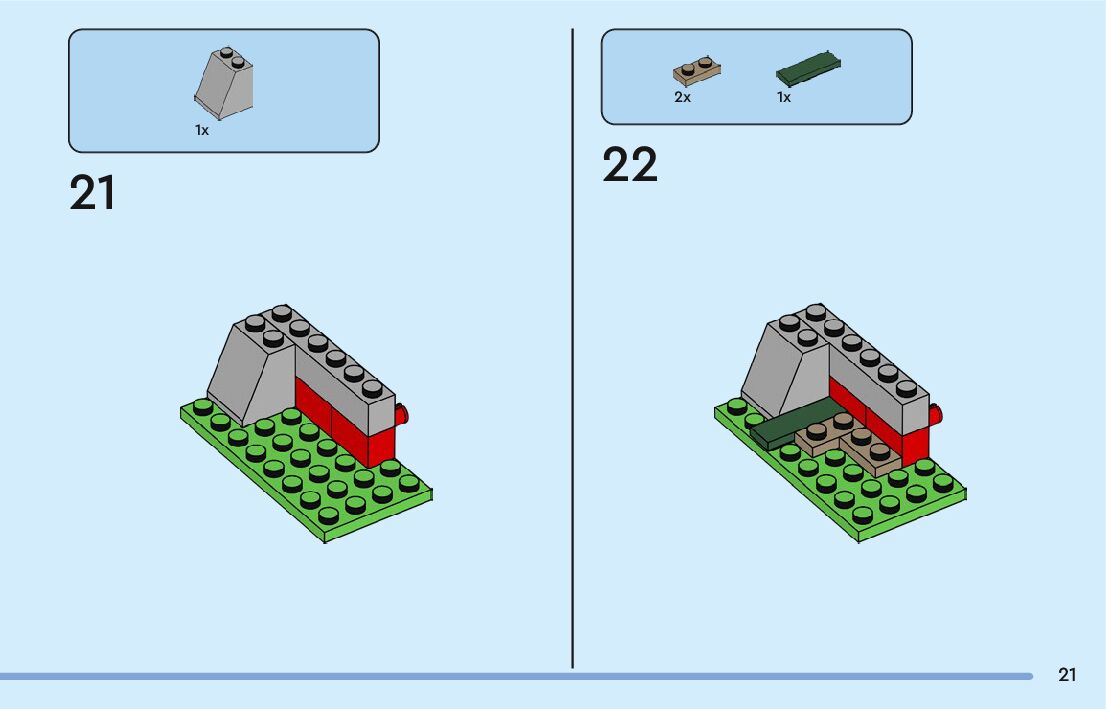 1x

21

2x 1x

22

21