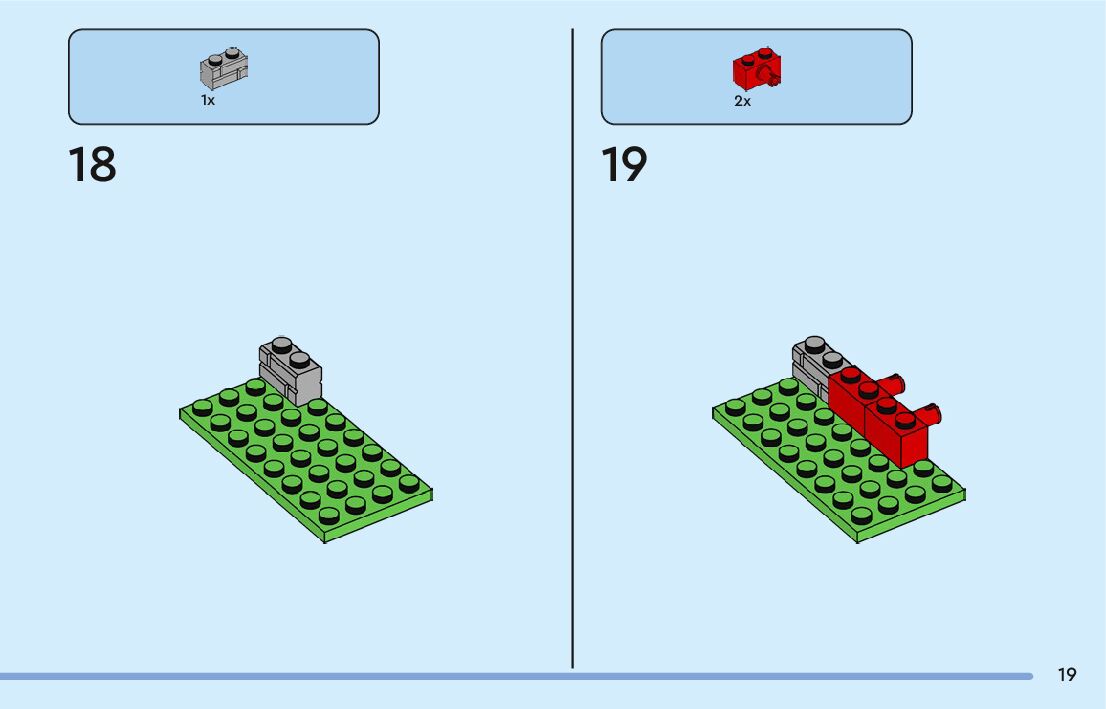 1x

18

2x

19

19