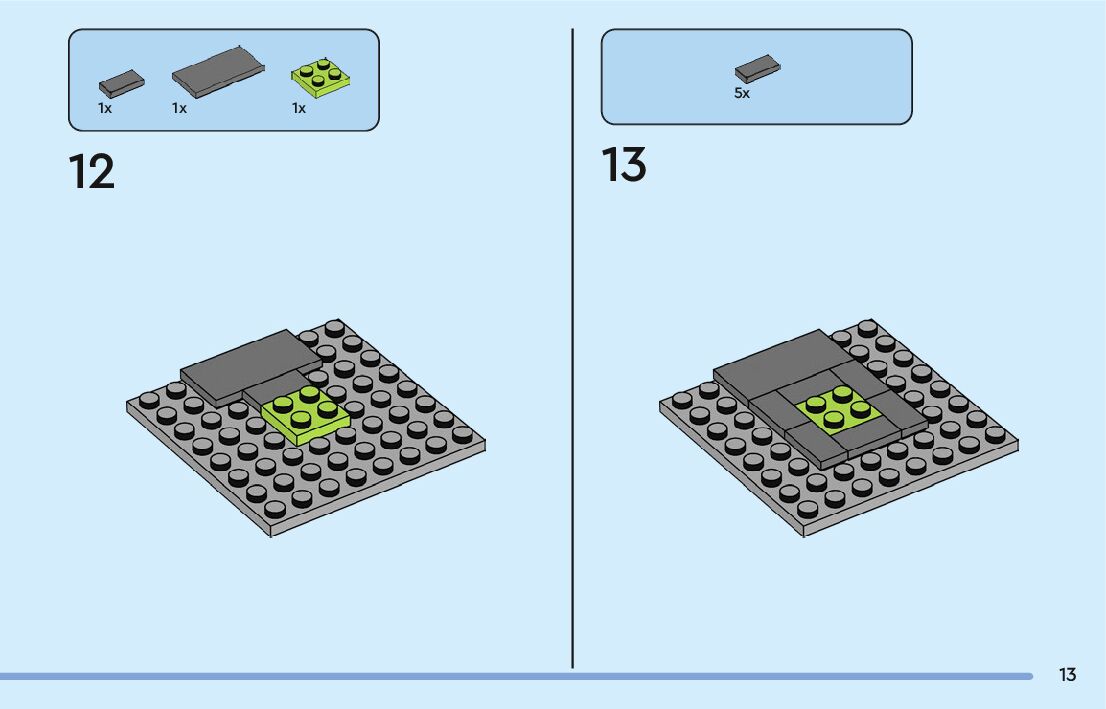 1x 1x 1x

12

5x

13

13