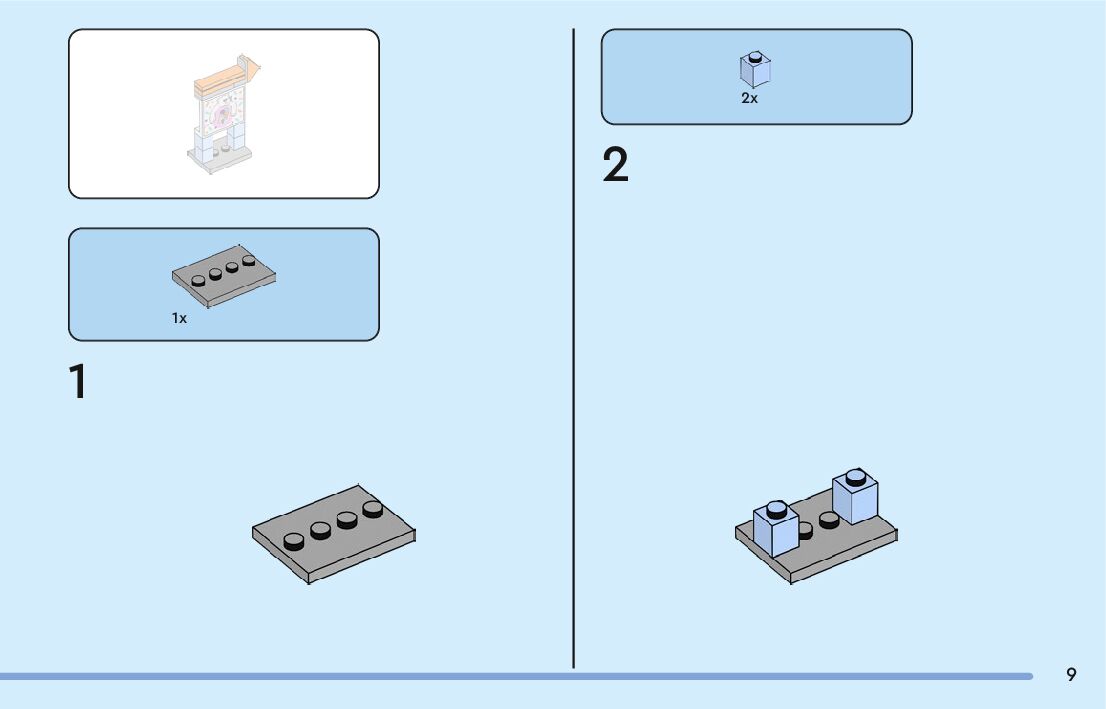 1x

1

2x

2

9