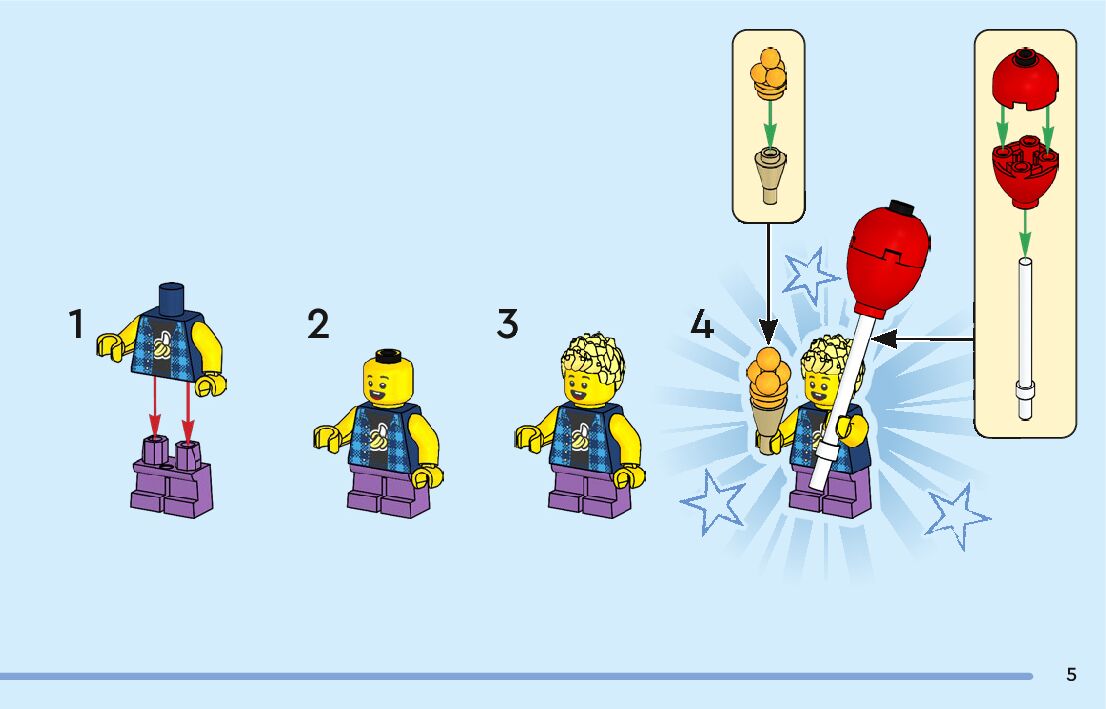 1

2

3

4

5