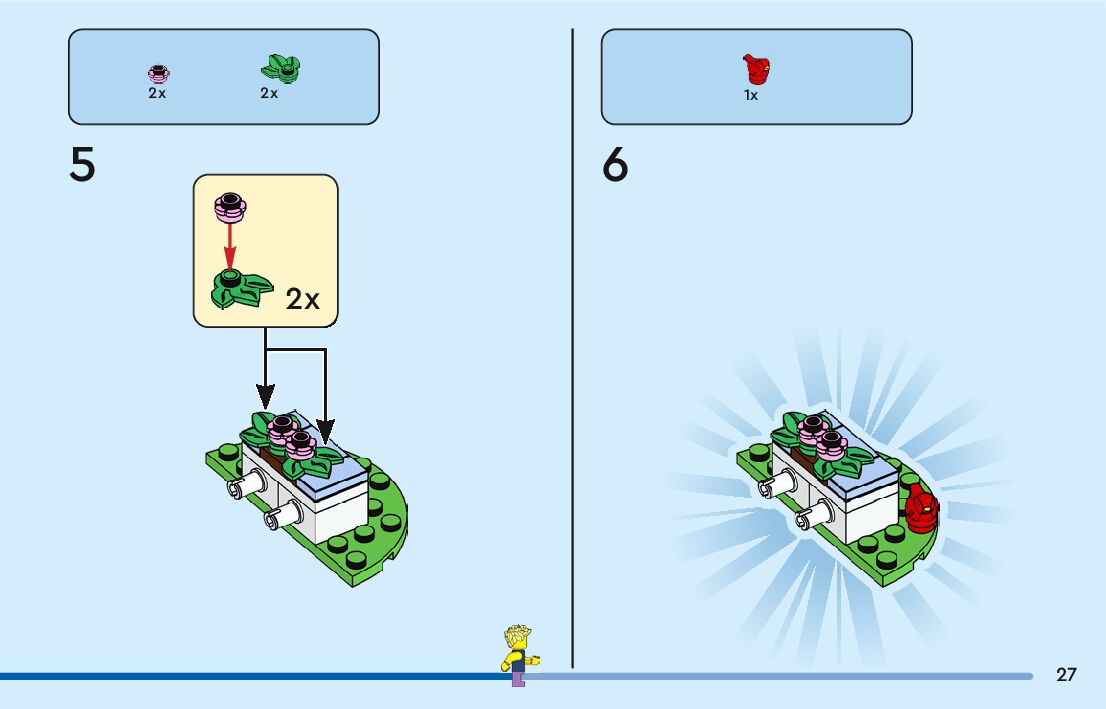 2x 2x

5

2x

1x

6

27