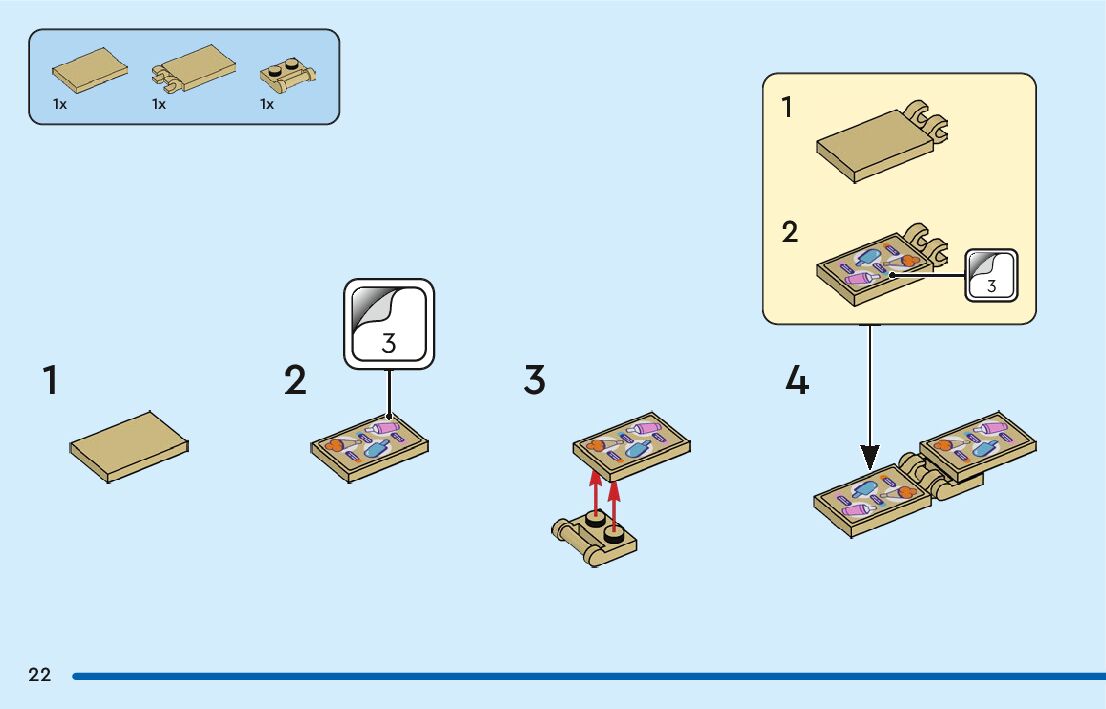 1x
1x
1x

1
2
3

1
2
3
3
4

22