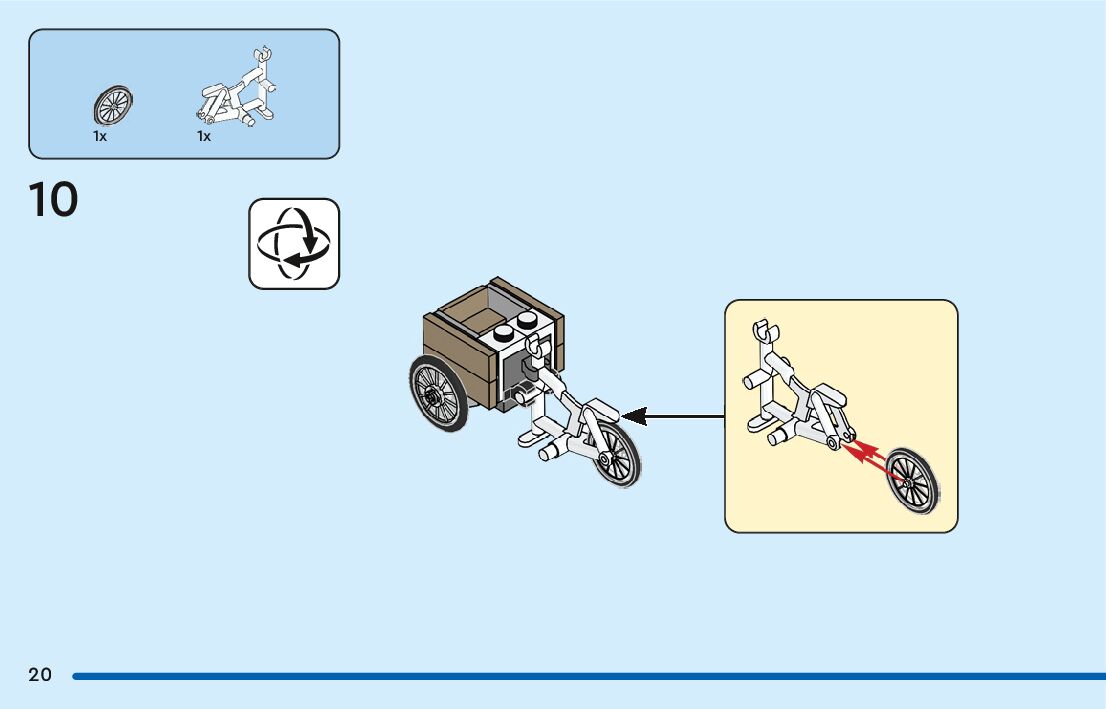 1x
1x

10

20