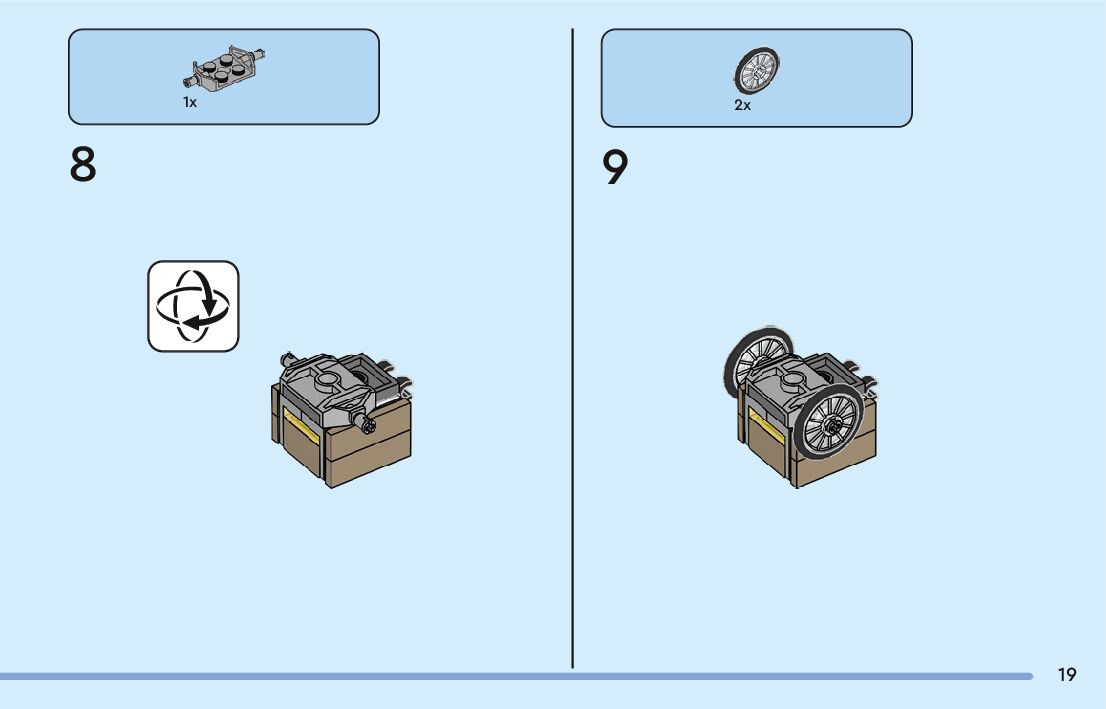 1x

8

2x

9

19