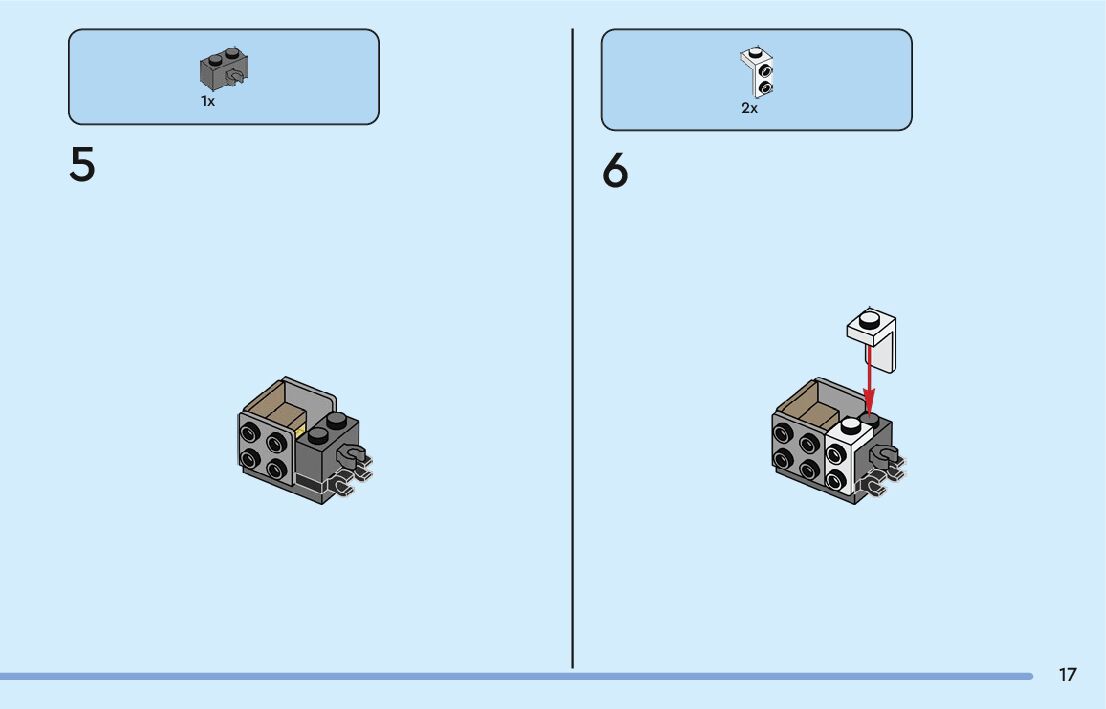 1x

5

2x

6

17