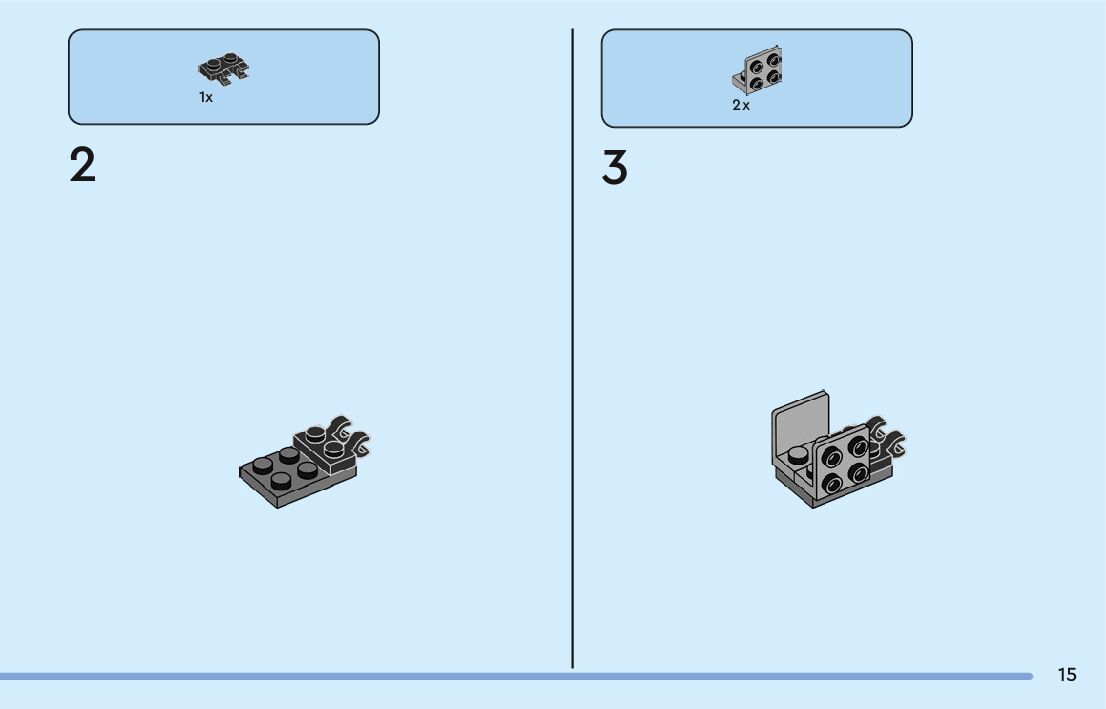 1x

2

2x

3

15