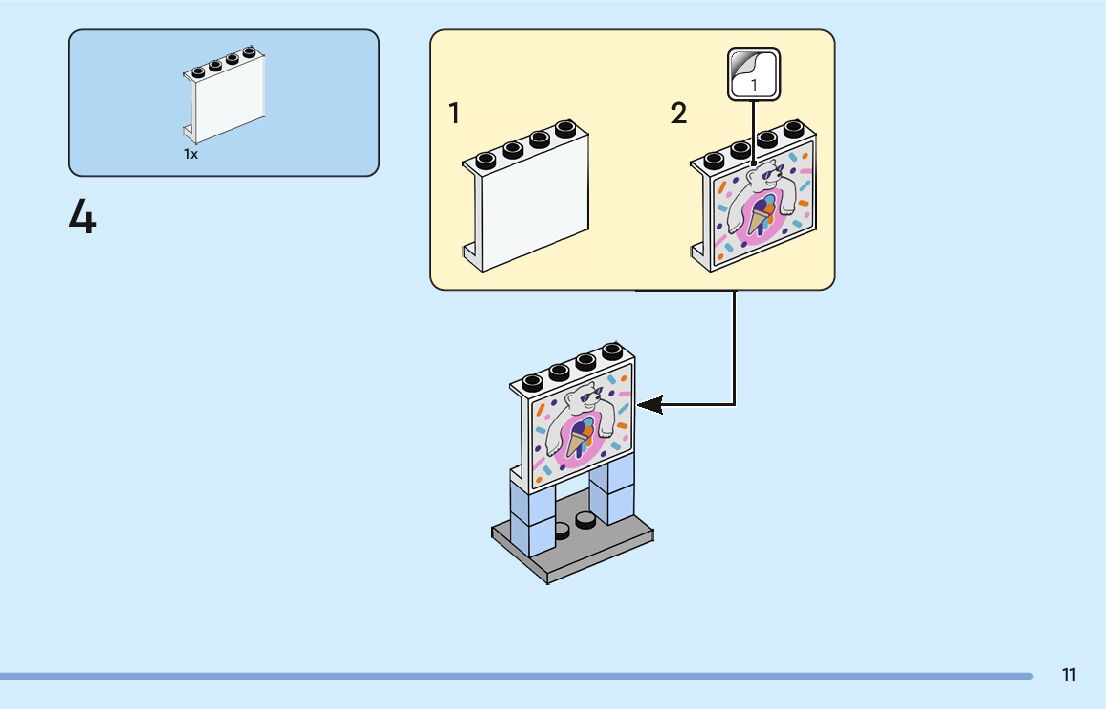 1x

4

1

2

1

11