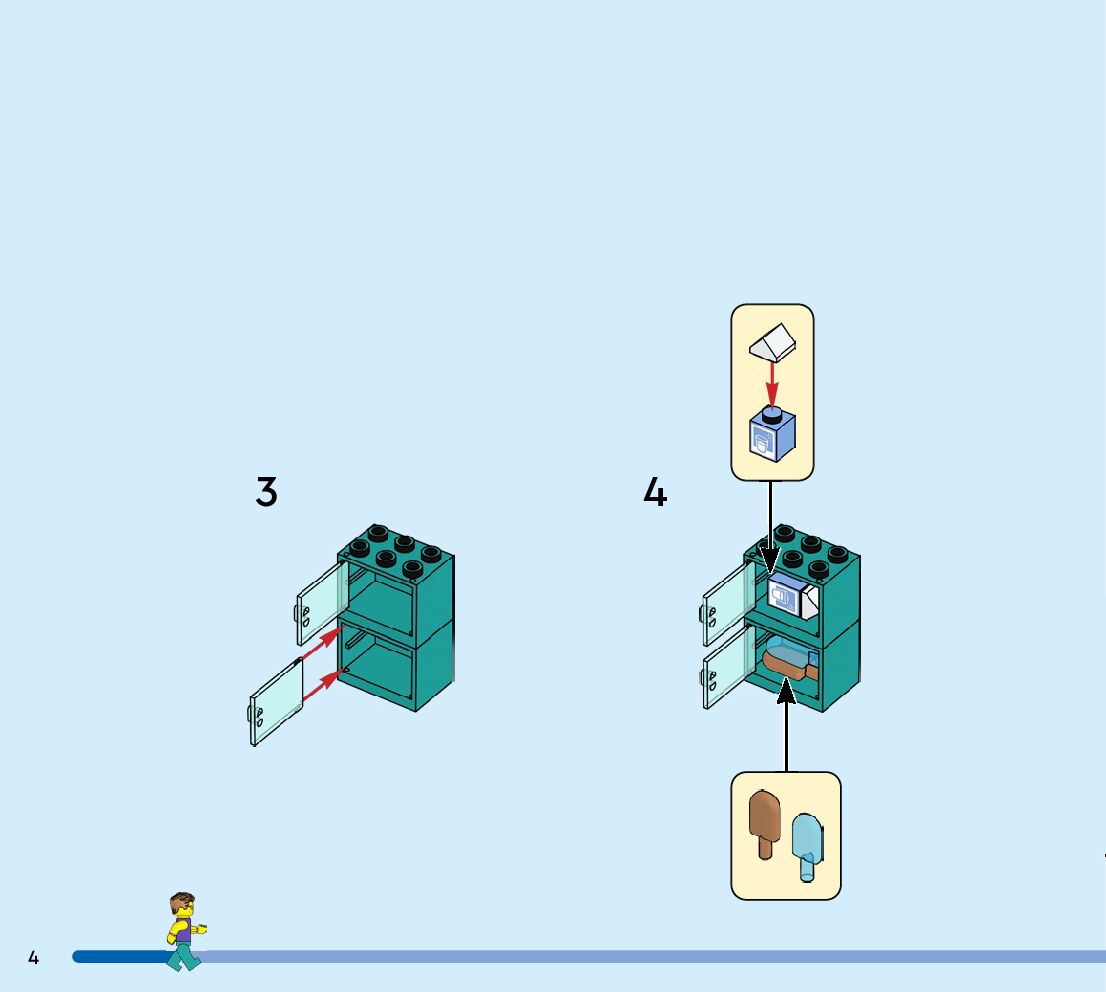 3

4

4