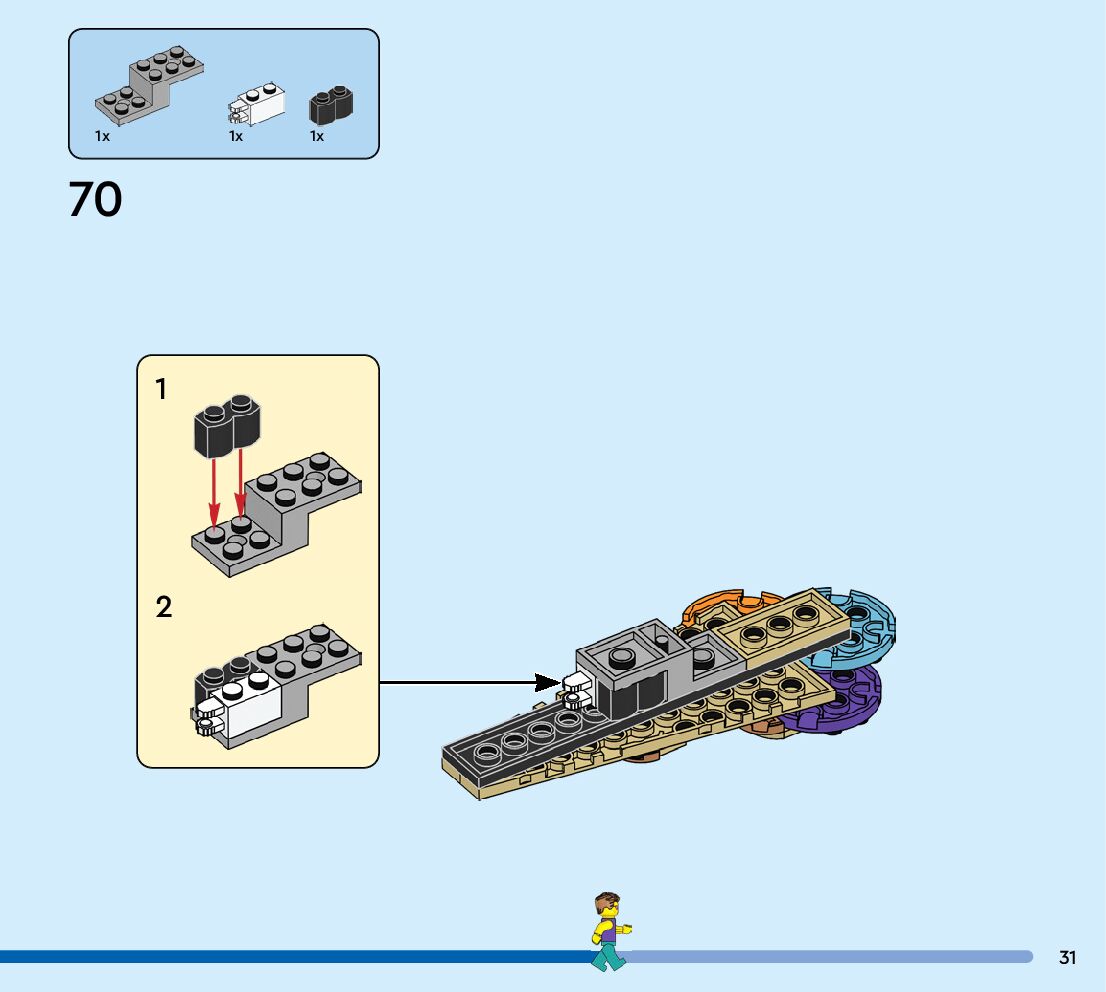 1x
1x
1x

70

1

2

31