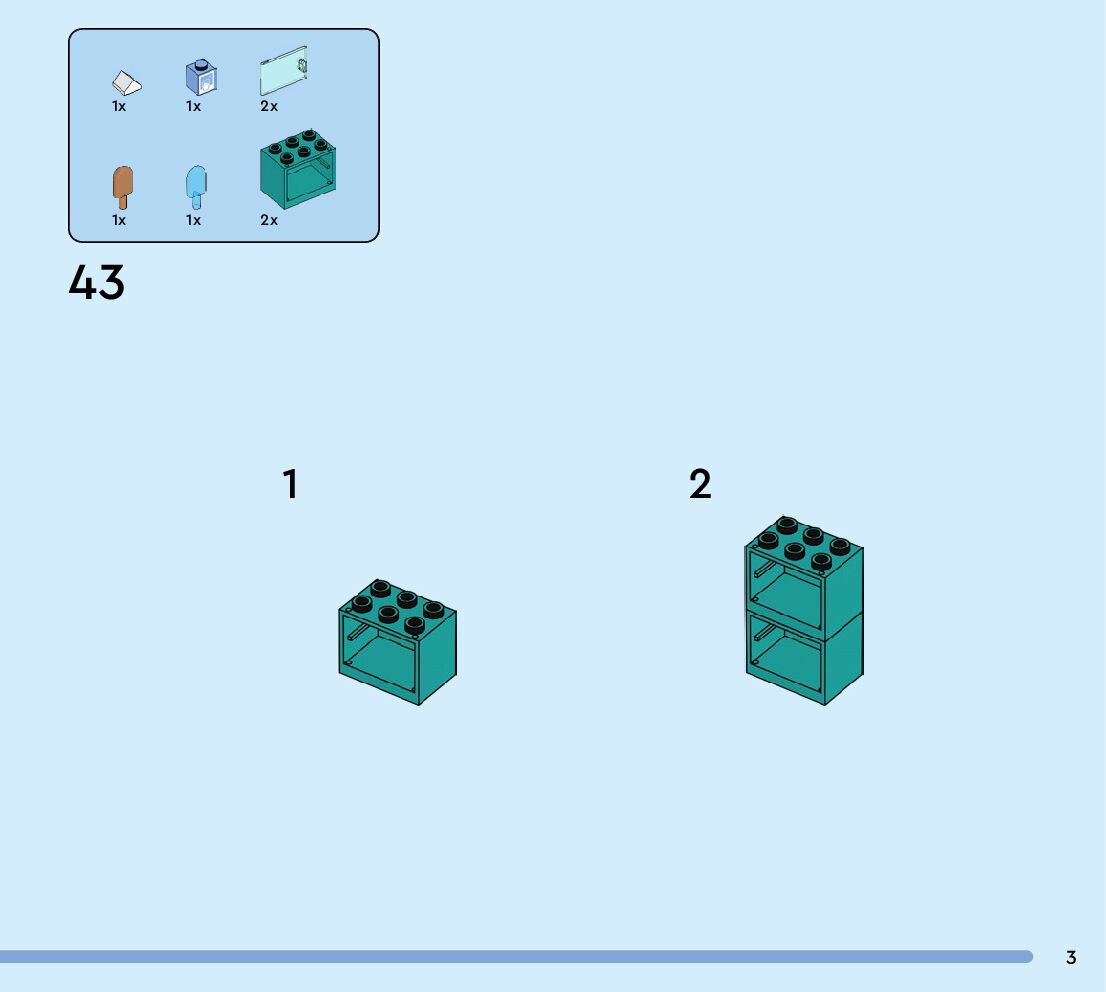 1x 1x 2x

1x 1x 2x

43

1

2

3