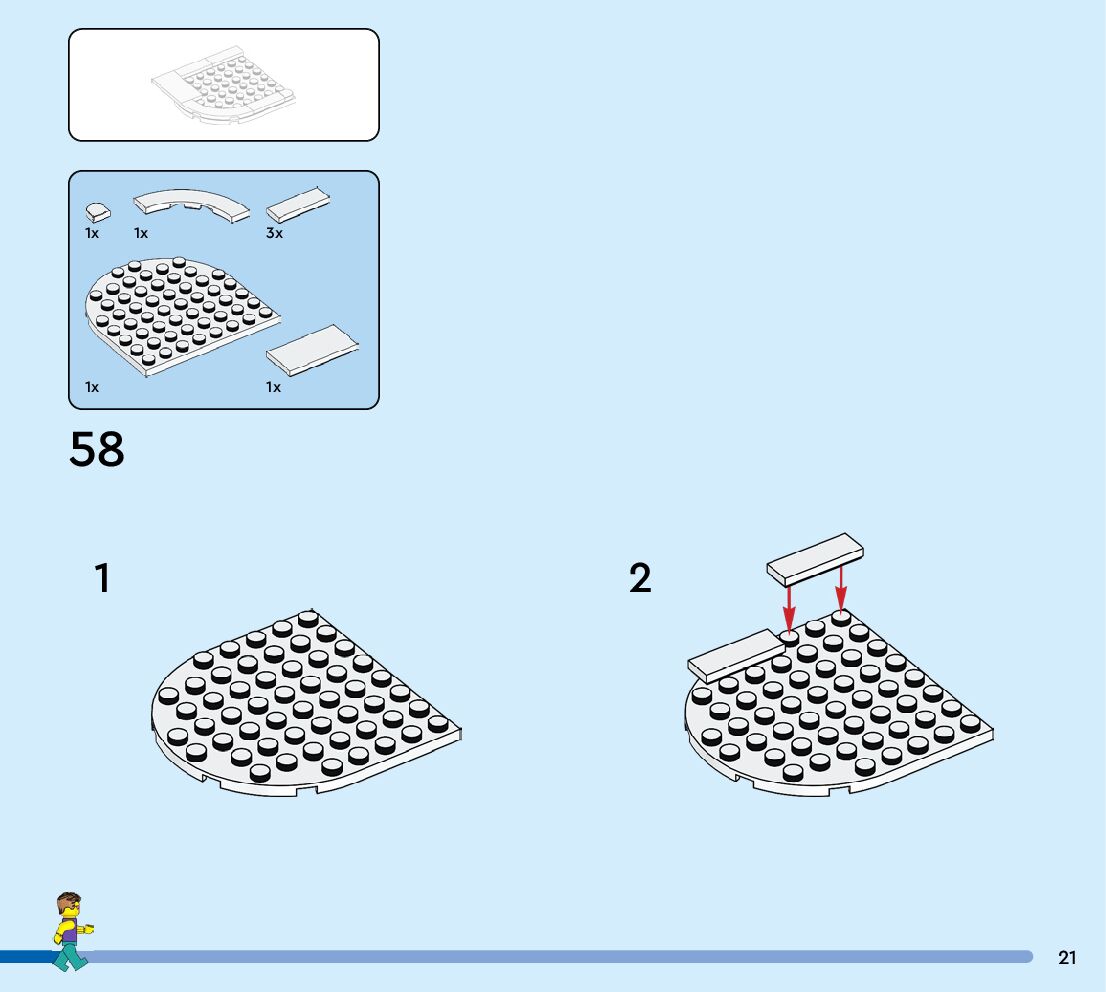 1x 1x 3x

1x 1x

58

1

2

21