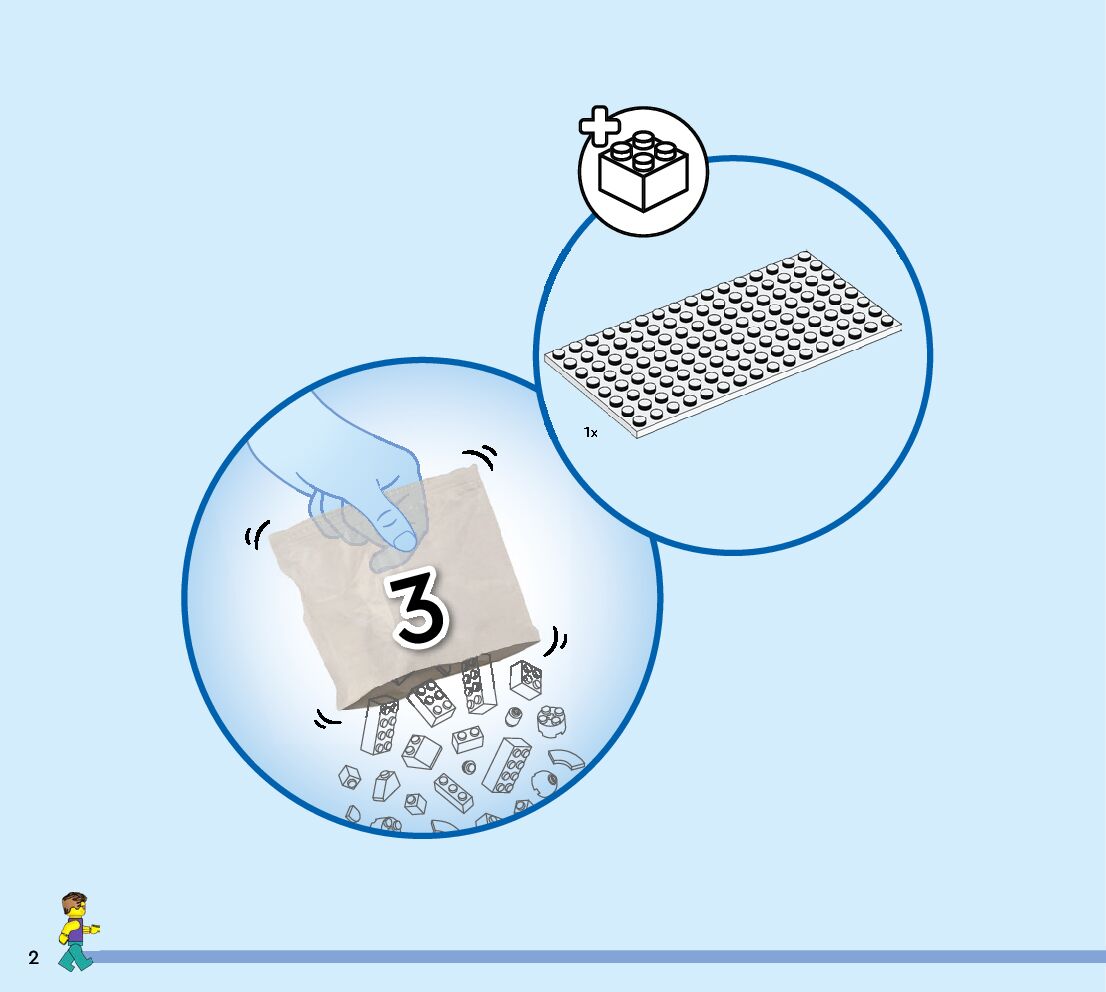 1x

3

2