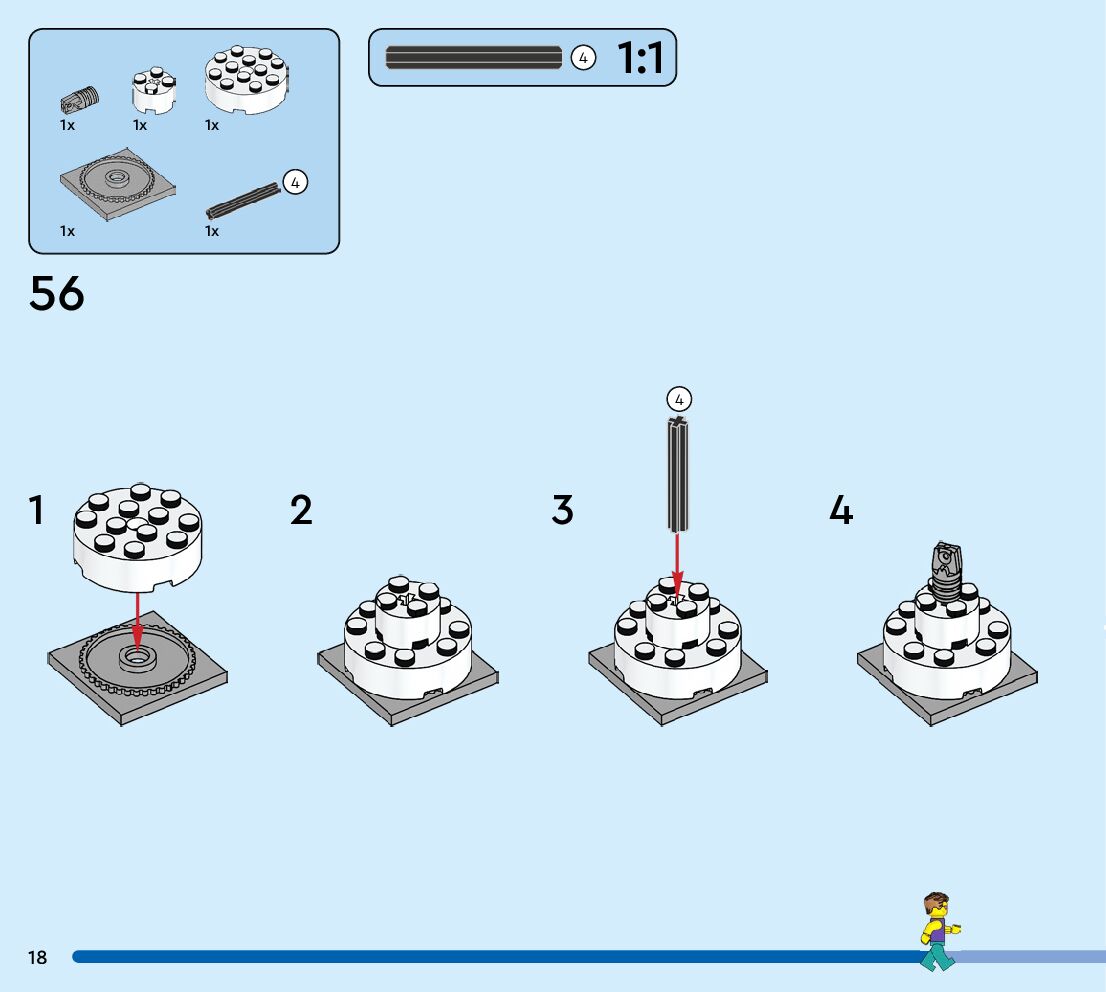 1x 1x 1x

1x 1x

4

4 1:1

56

1

2

3

4

4

18