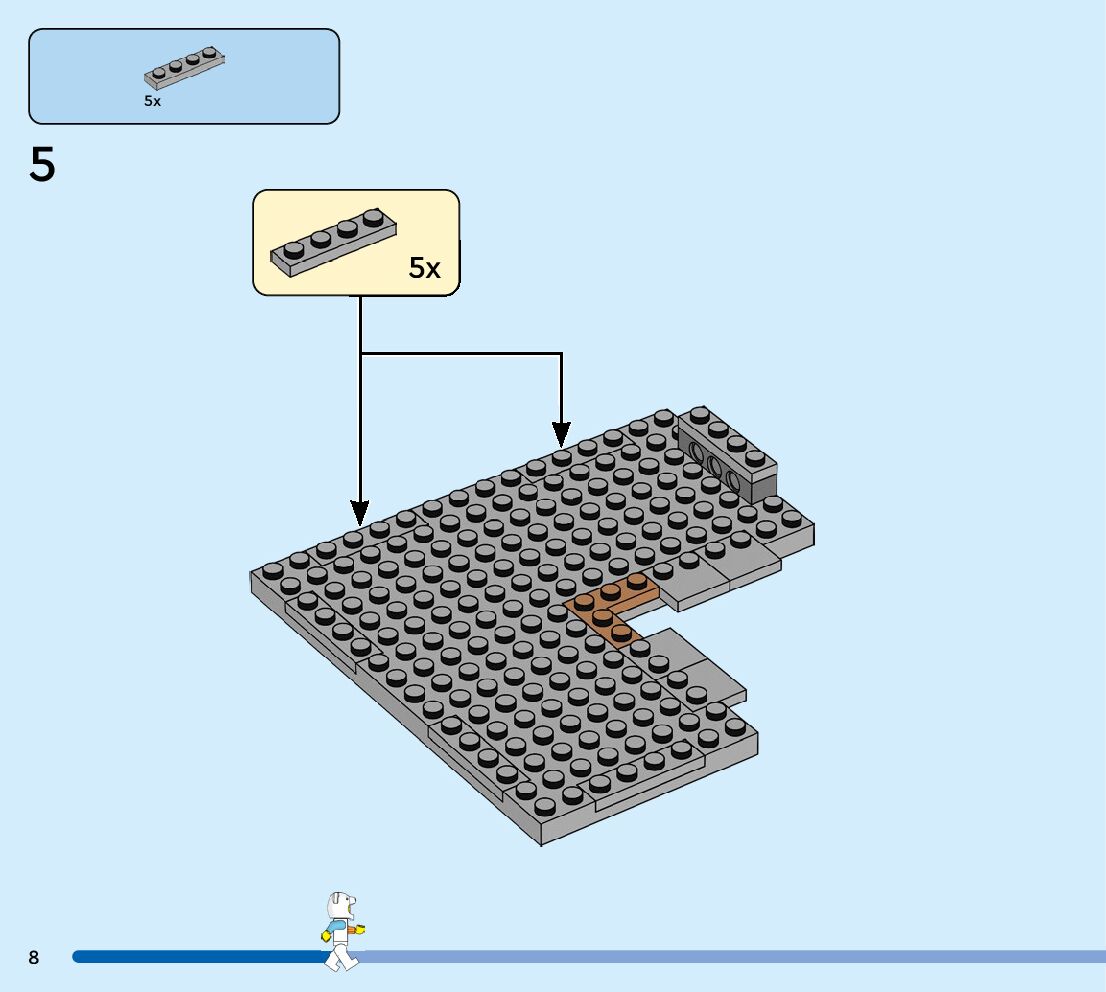 5x

5

5x

8