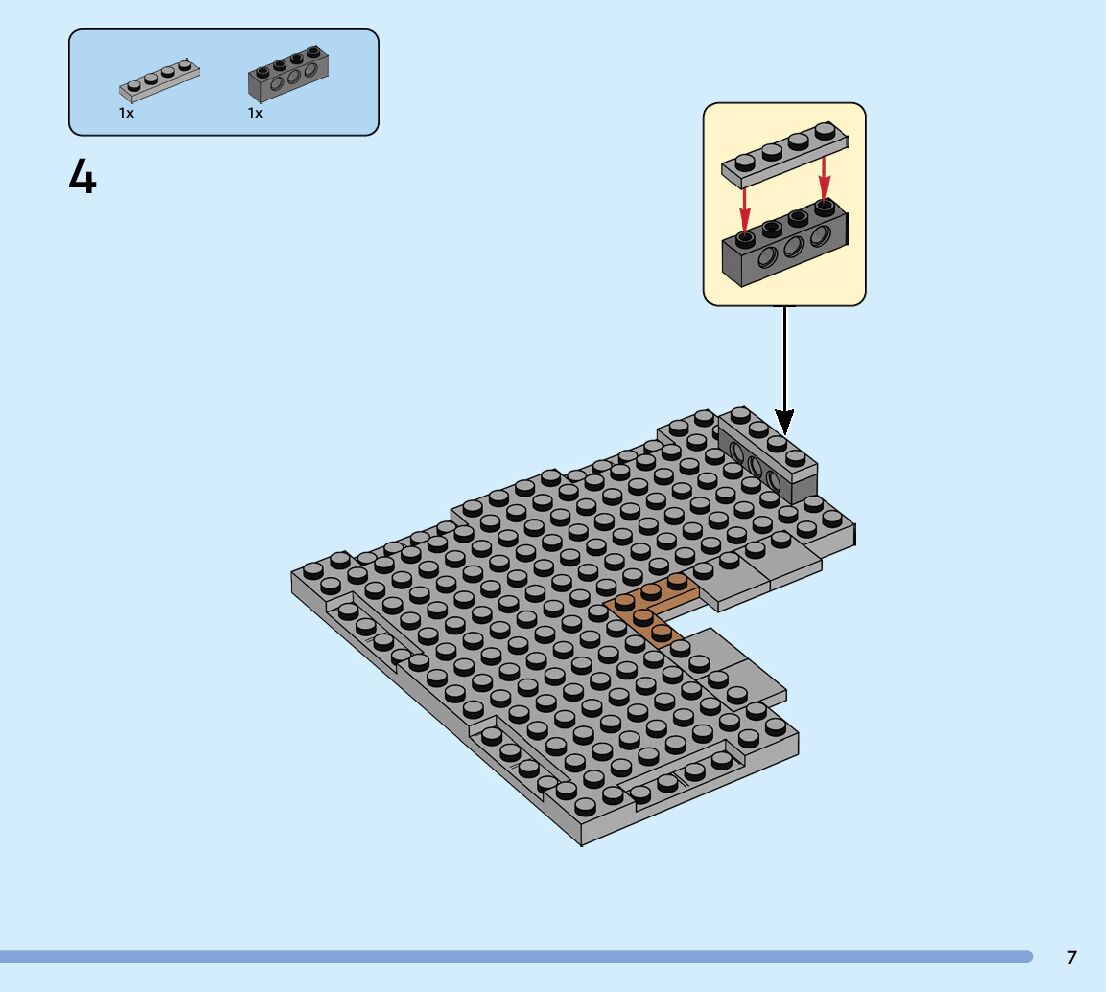 1x
1x

4

7