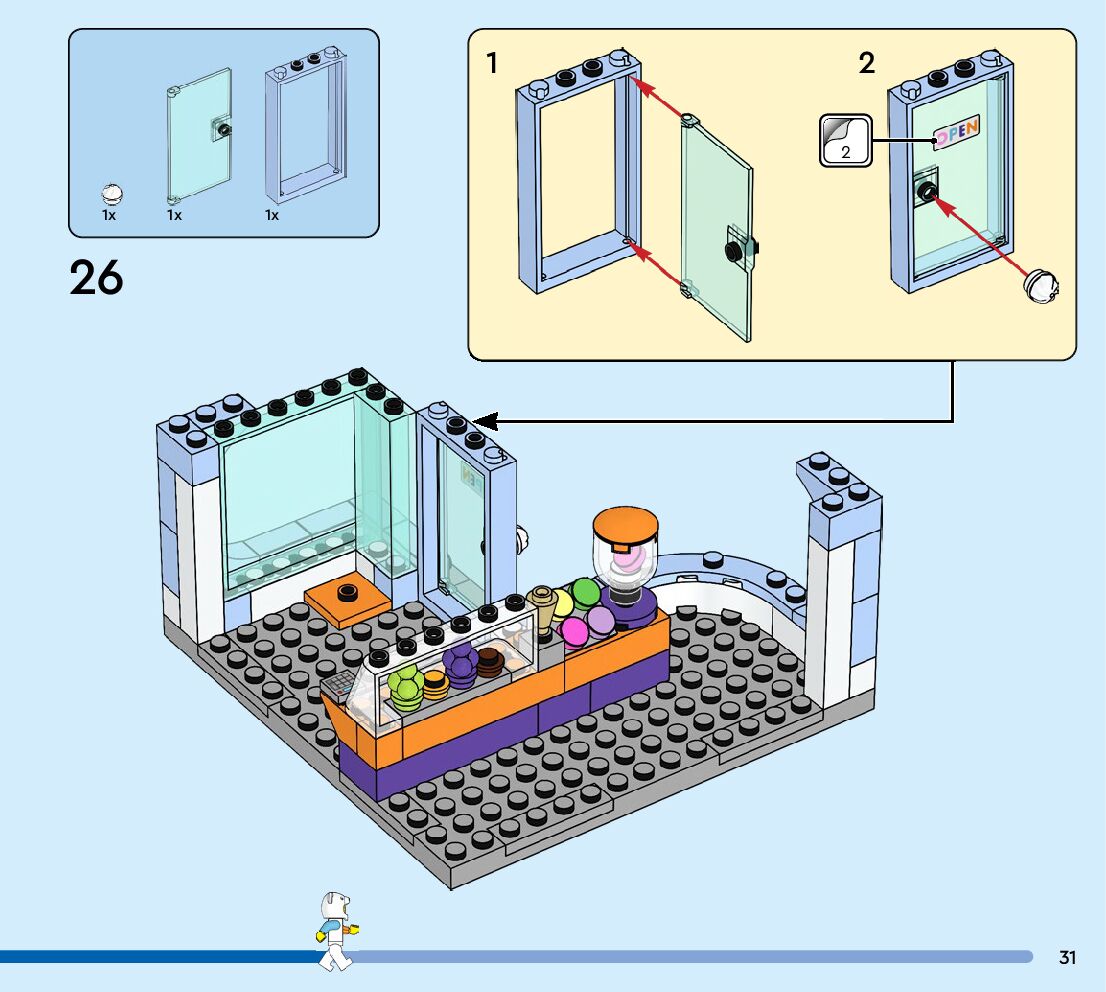 1x 1x 1x

26

1

2

2

OPEN

31