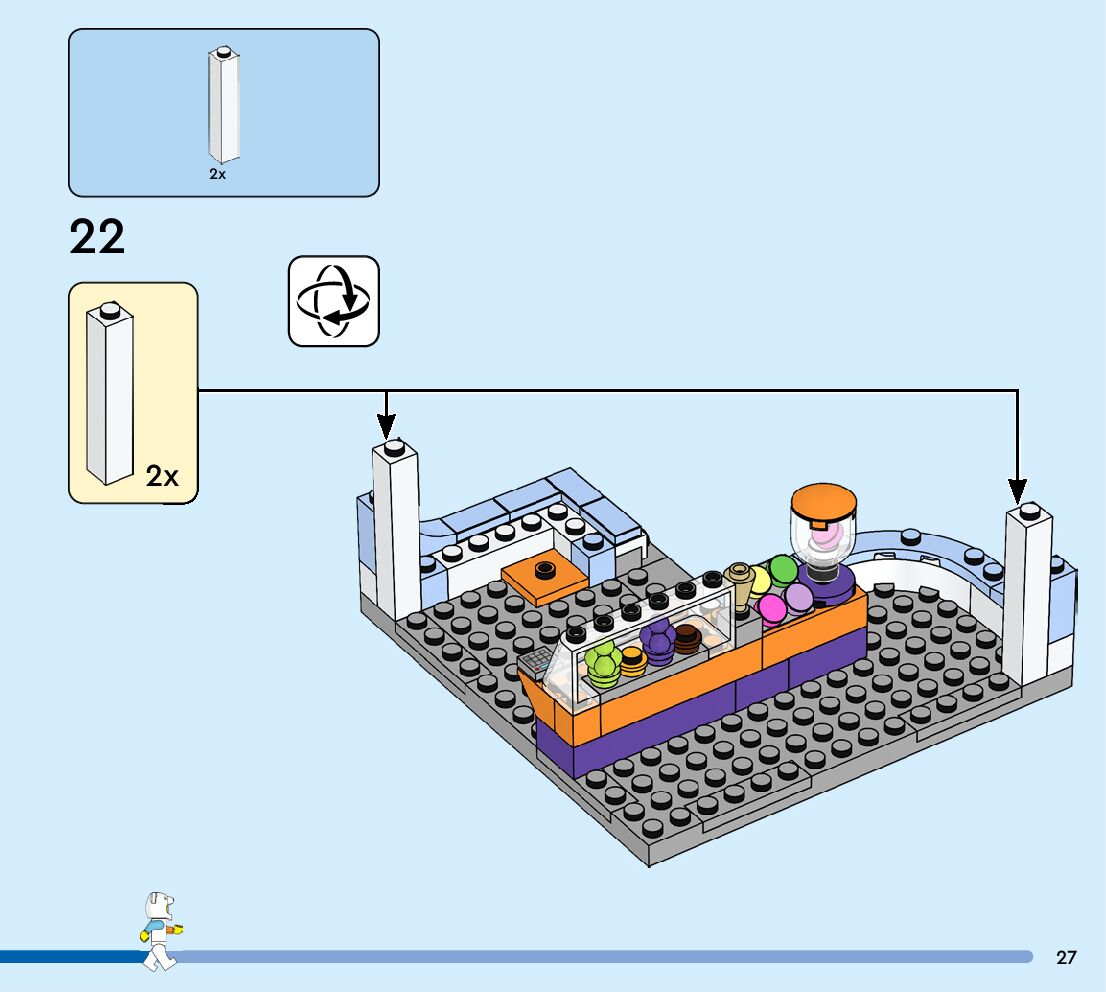 2x

22

2x

27