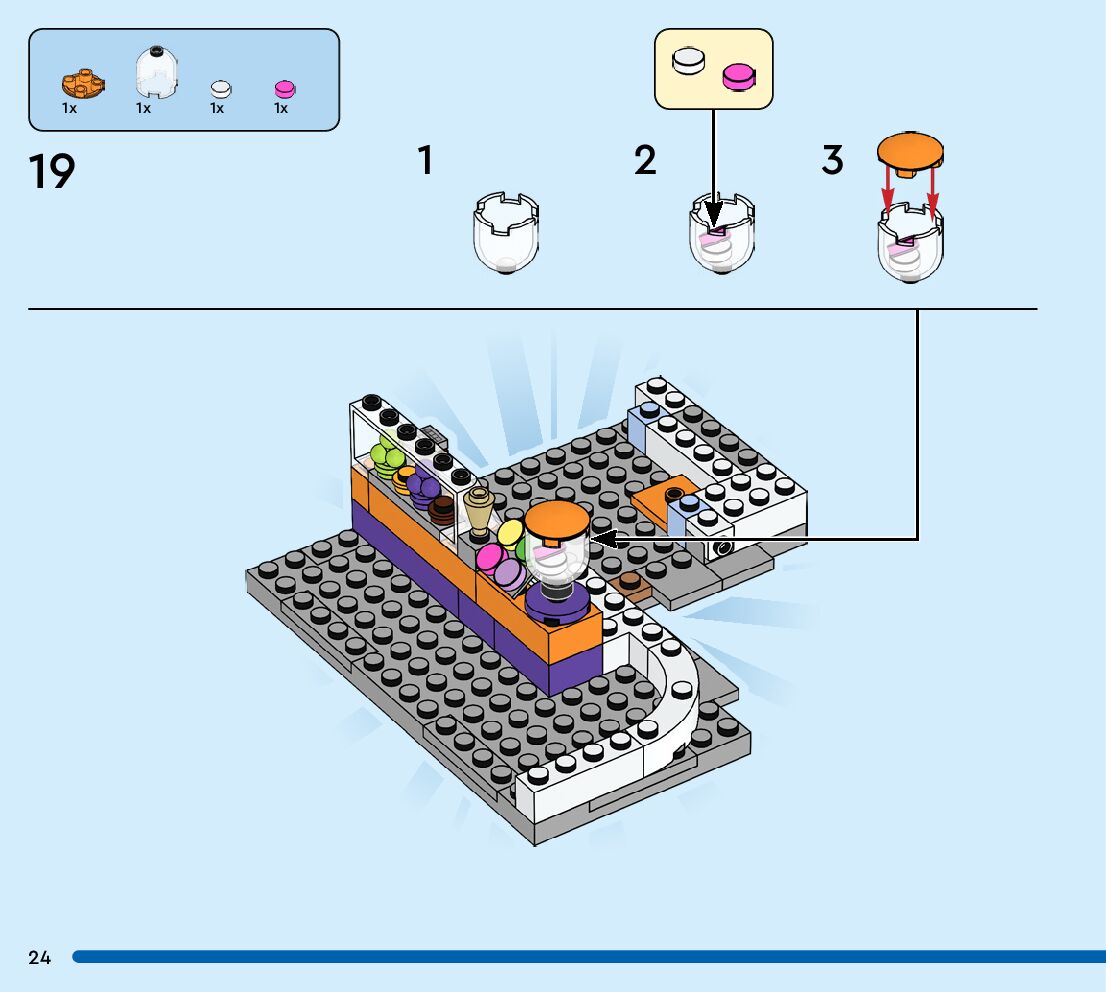 1x 1x 1x 1x

19

1

2

3

24