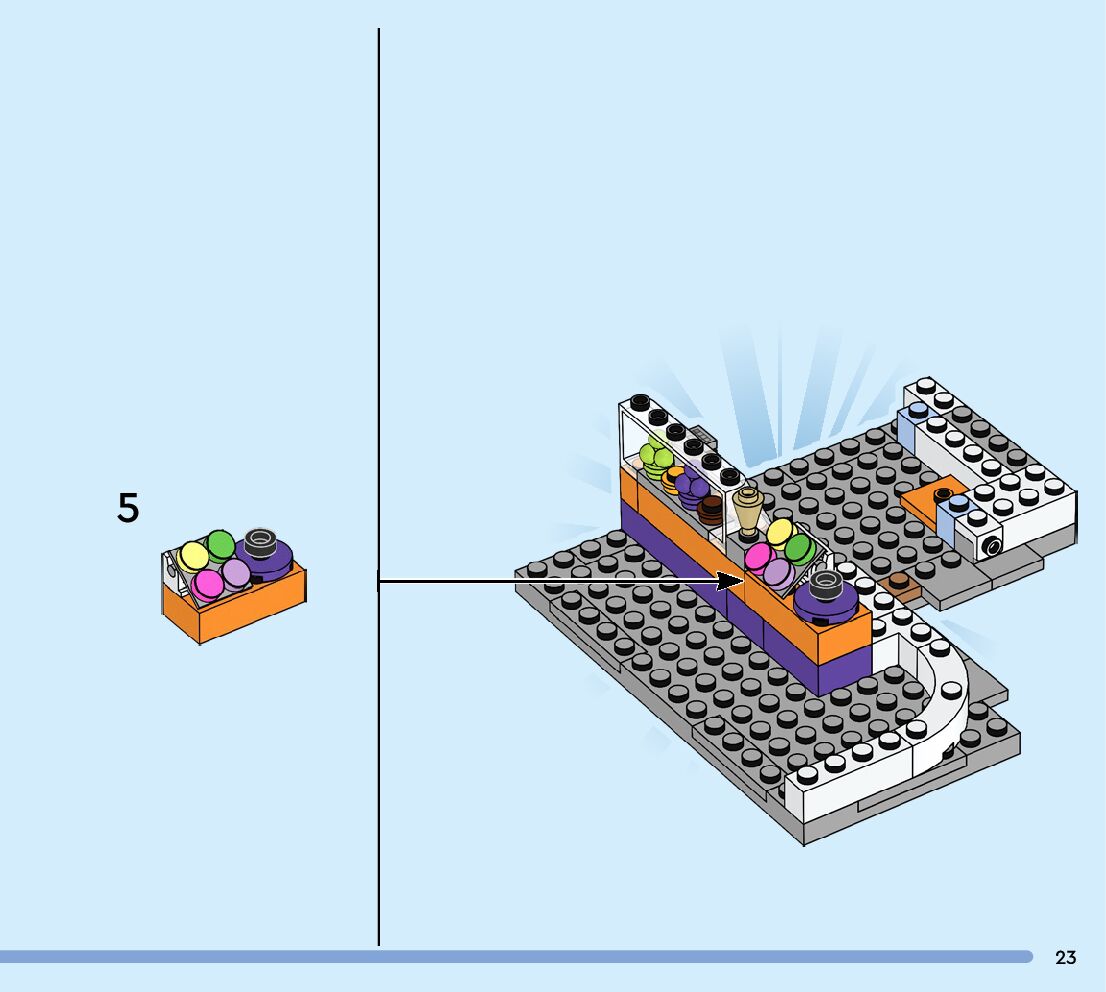 5

23