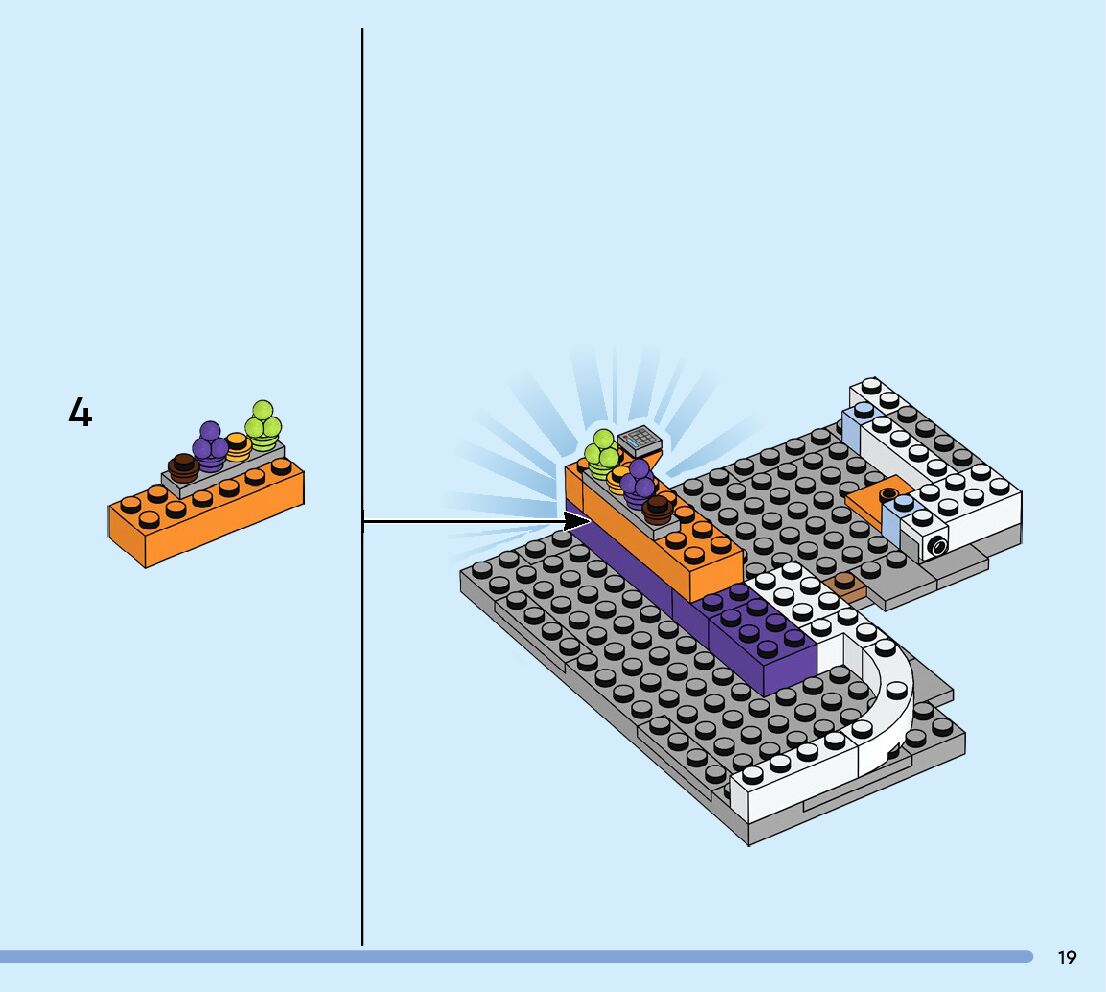 4

19