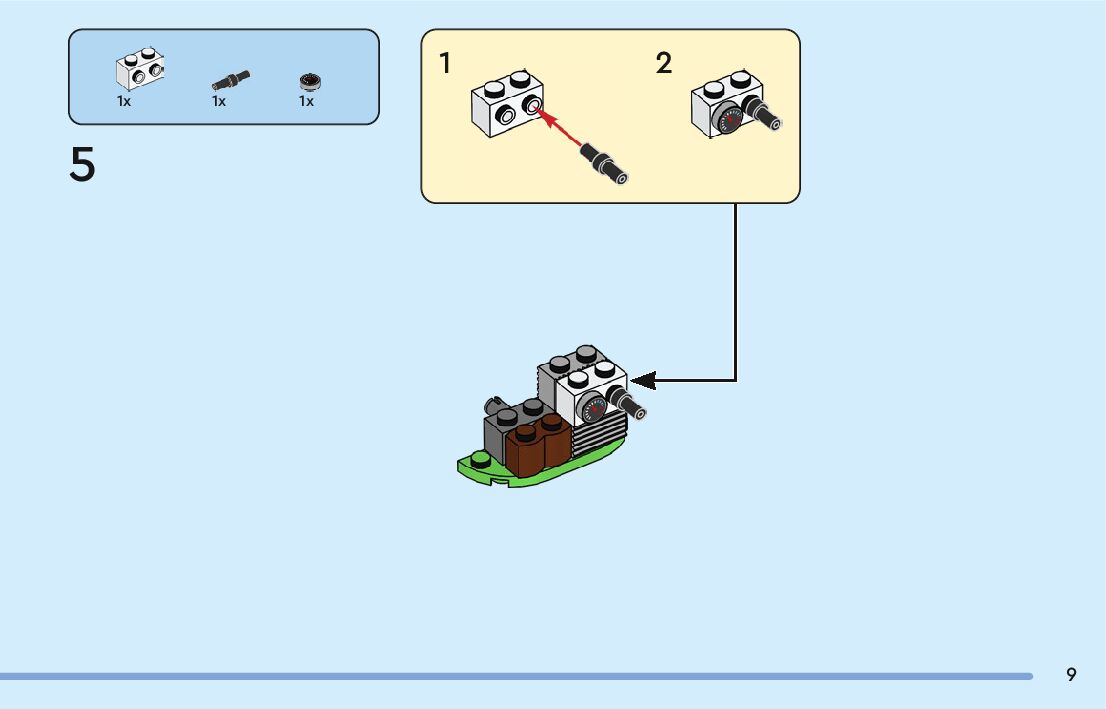 1x 1x 1x

5

1

2

9