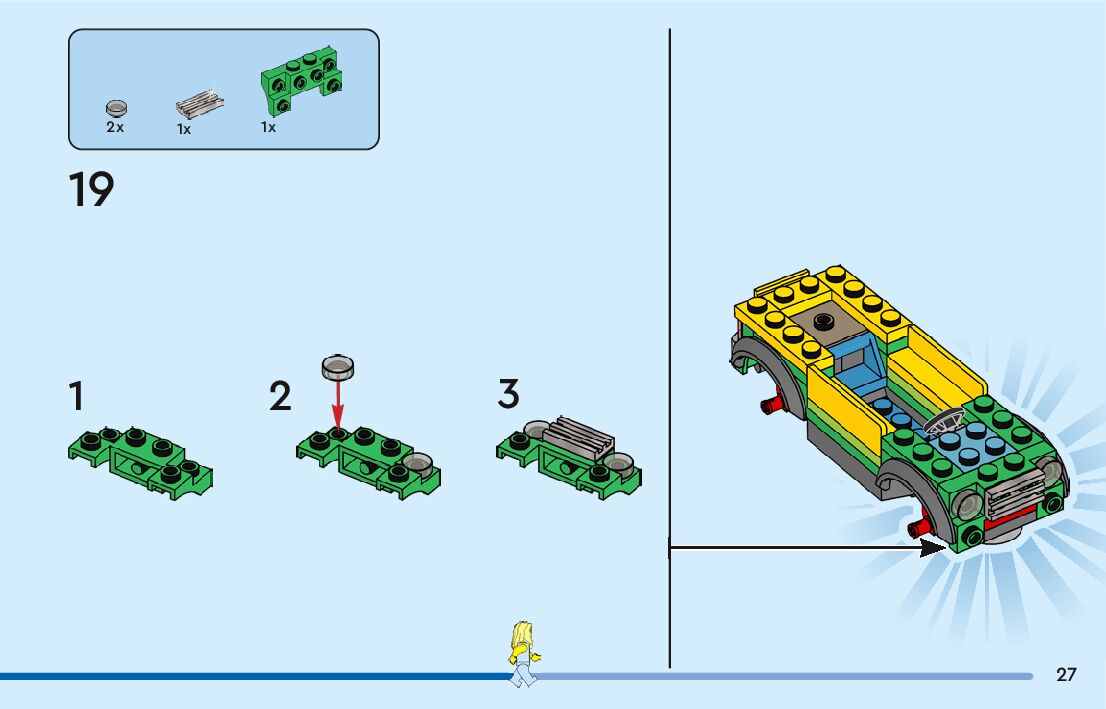 2x
1x
1x

19

1

2

3

27