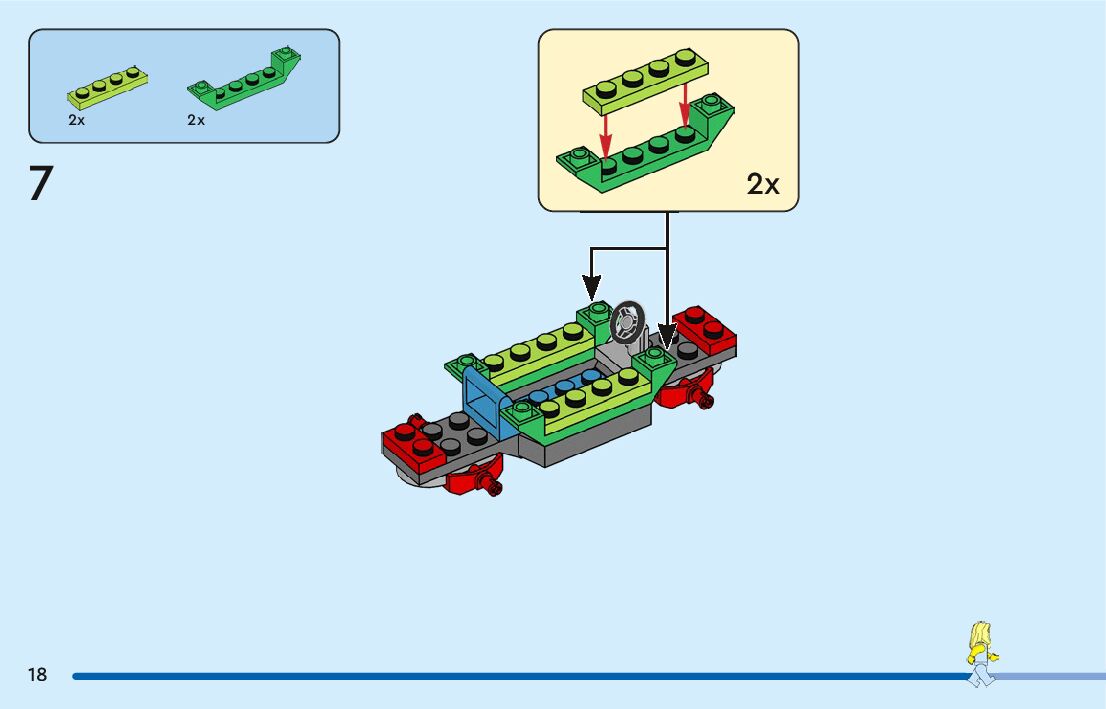 2x
2x

7

2x

18