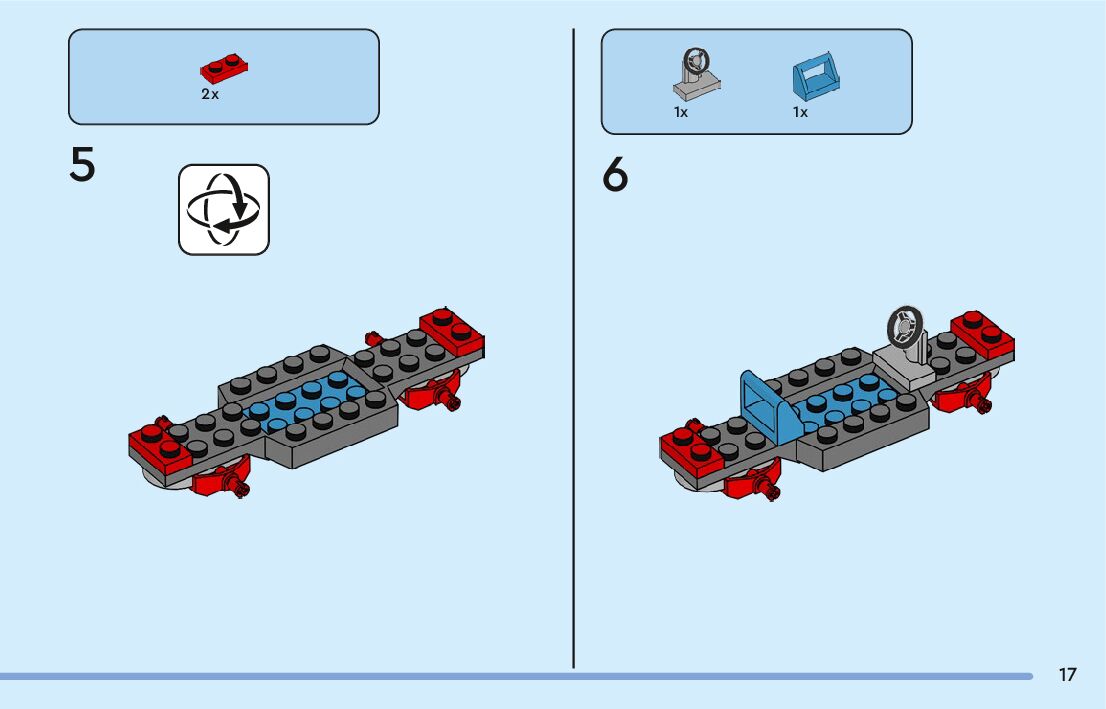 2x

5

1x 1x

6

17