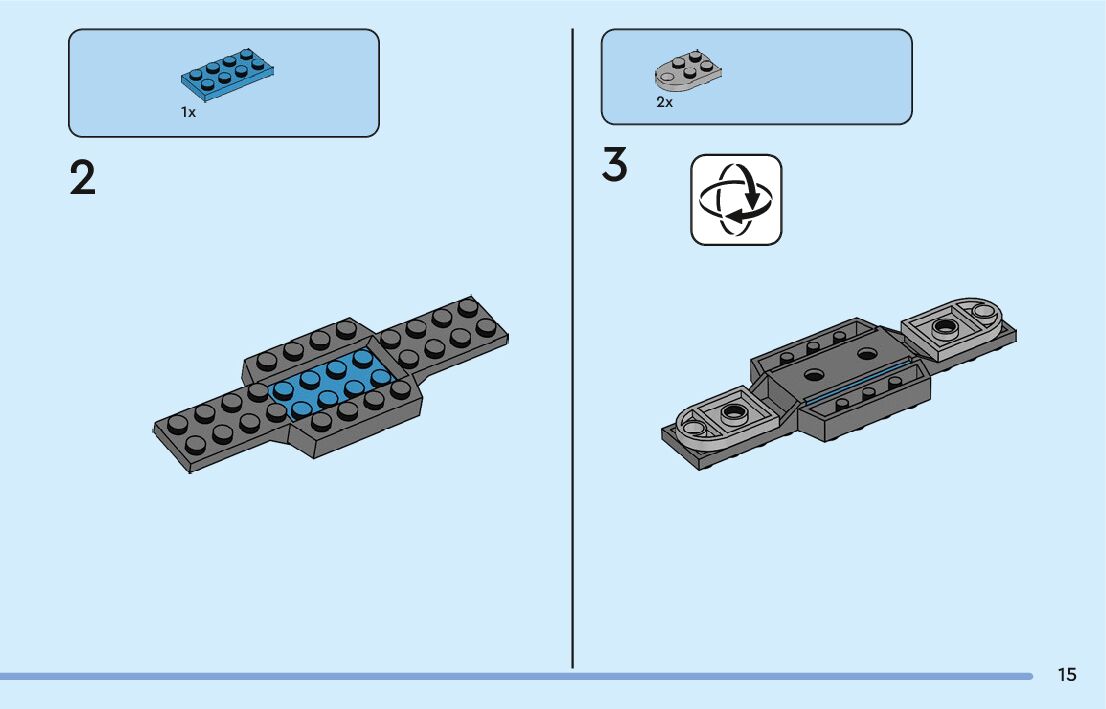 1x

2

2x

3

15