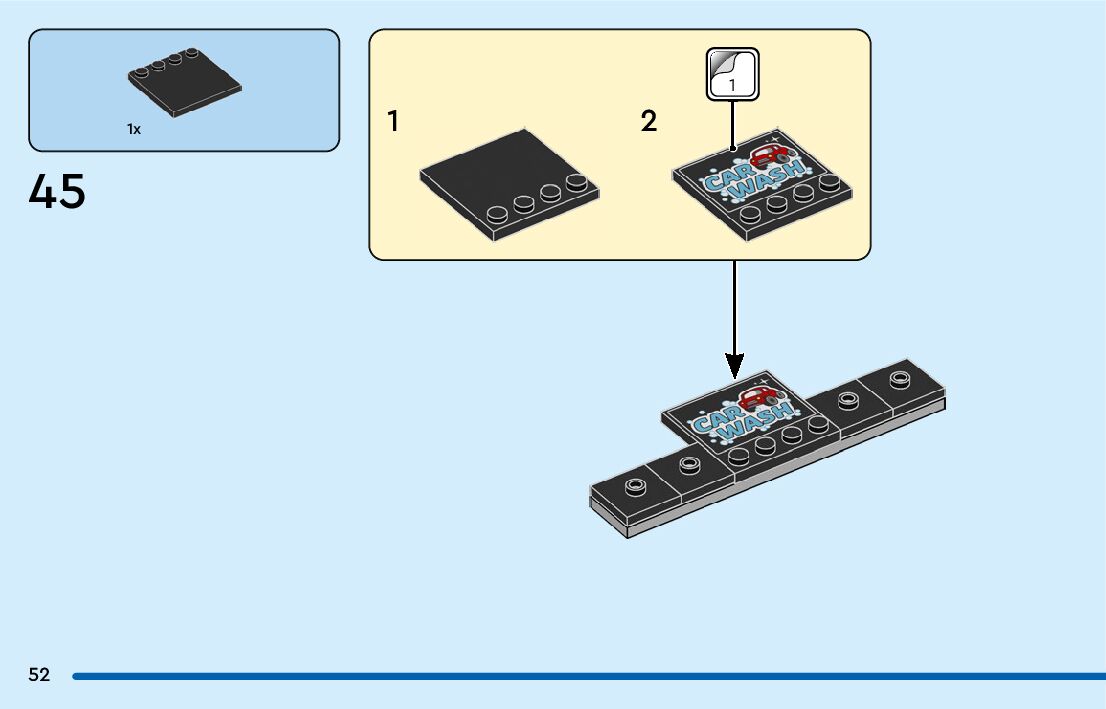 1x

45

1

2

1

CAR WASH

CAR WASH

52