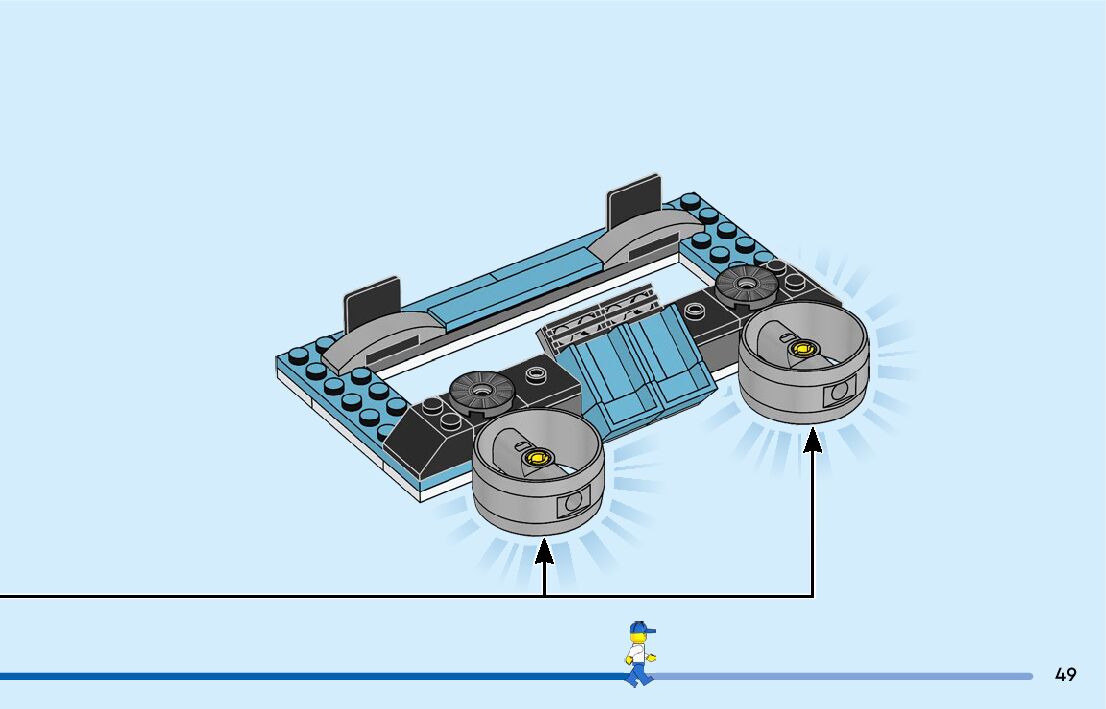 49