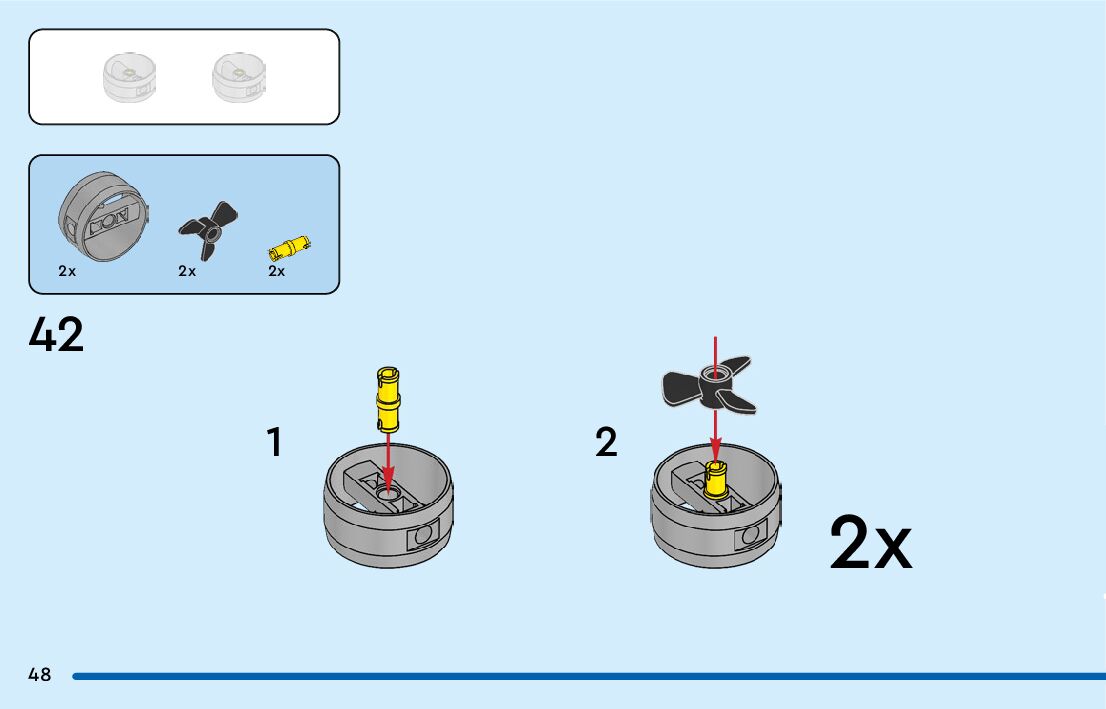 2x
2x
2x

42

1

2

2x

48