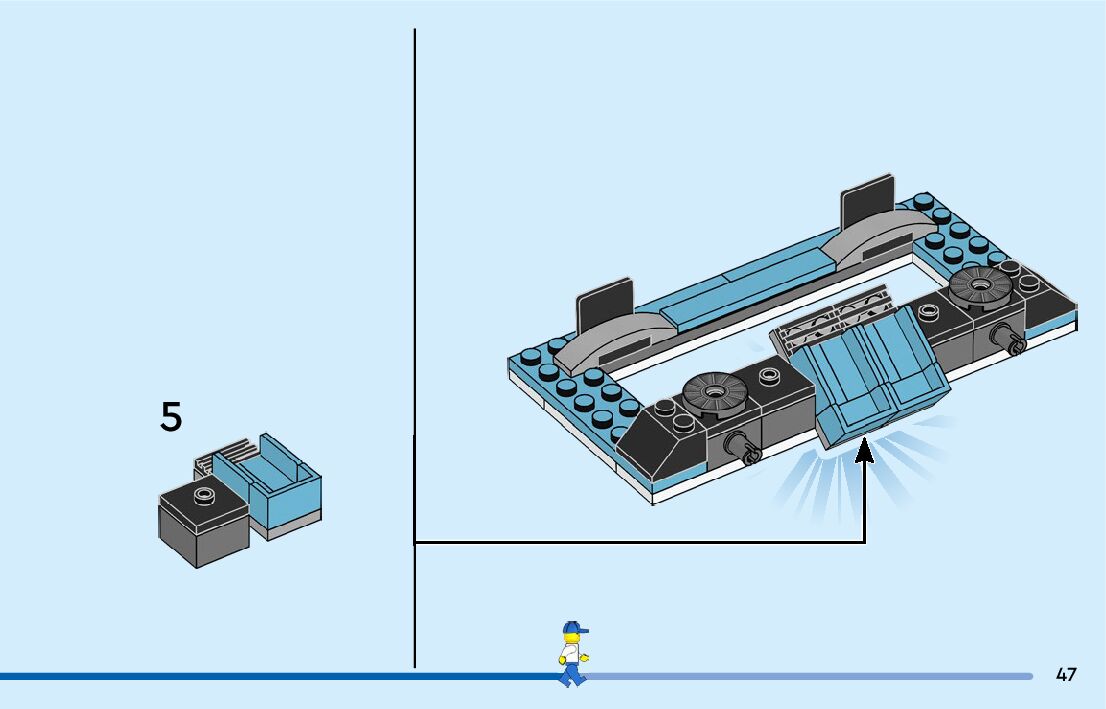 5

47