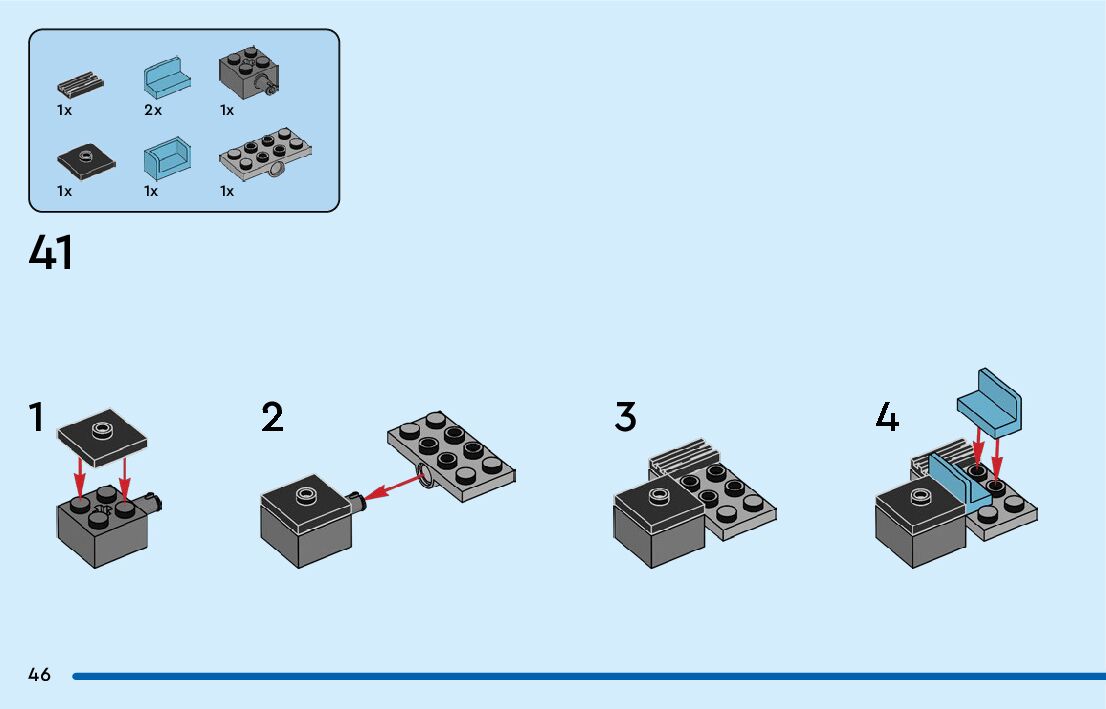 1x 2x 1x

1x 1x 1x

41

1

2

3

4

46