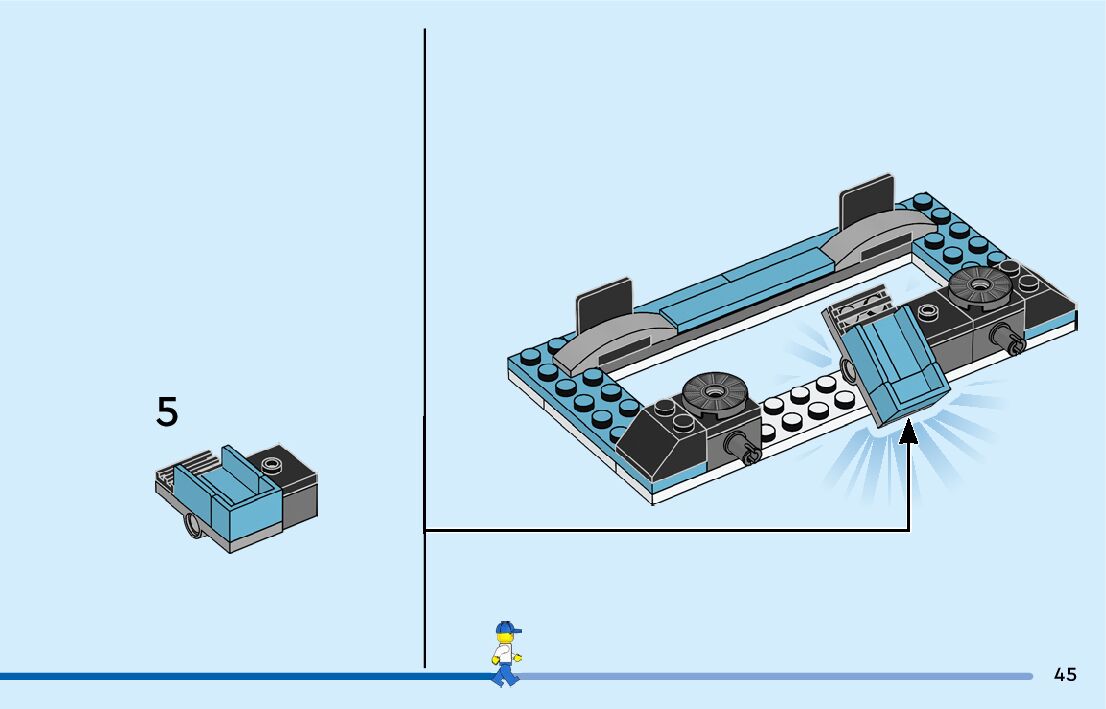 5

45