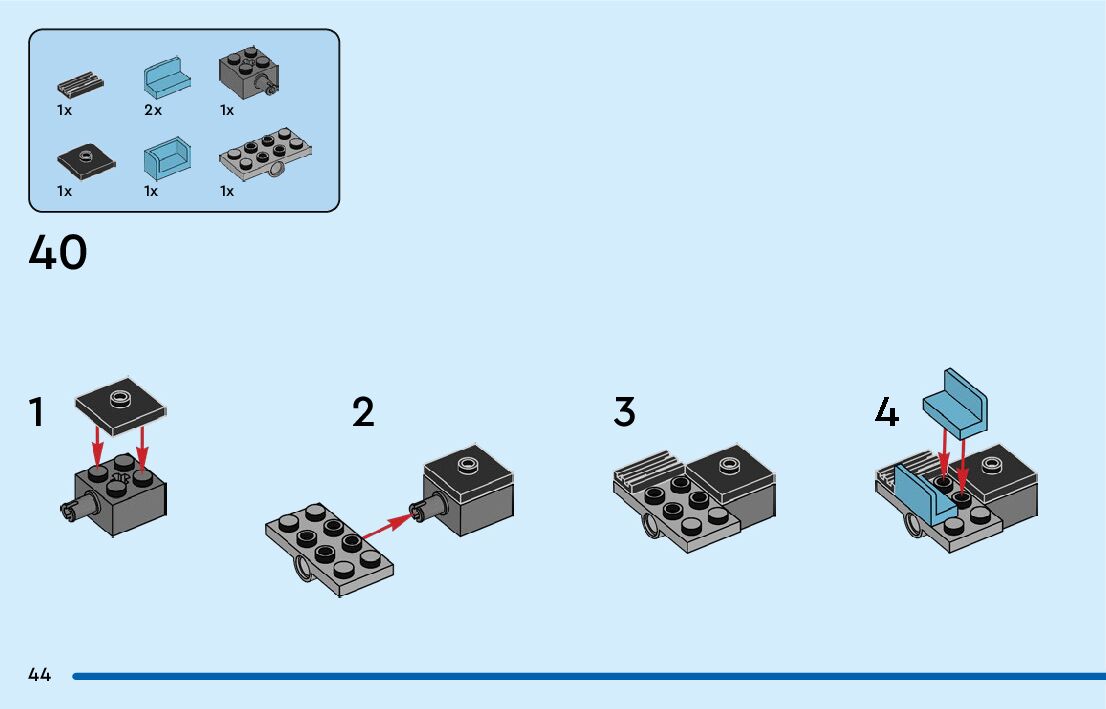 1x
2x
1x
1x
1x
1x

40

1

2

3

4

44