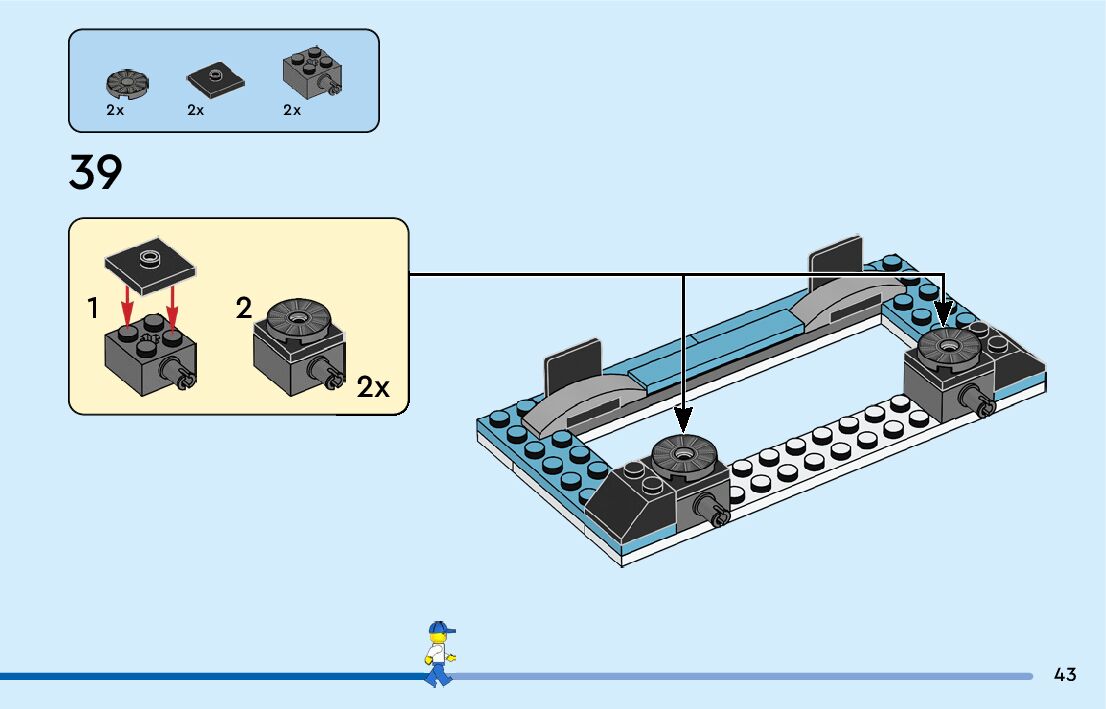 2x 2x 2x

39

1

2

2x

43