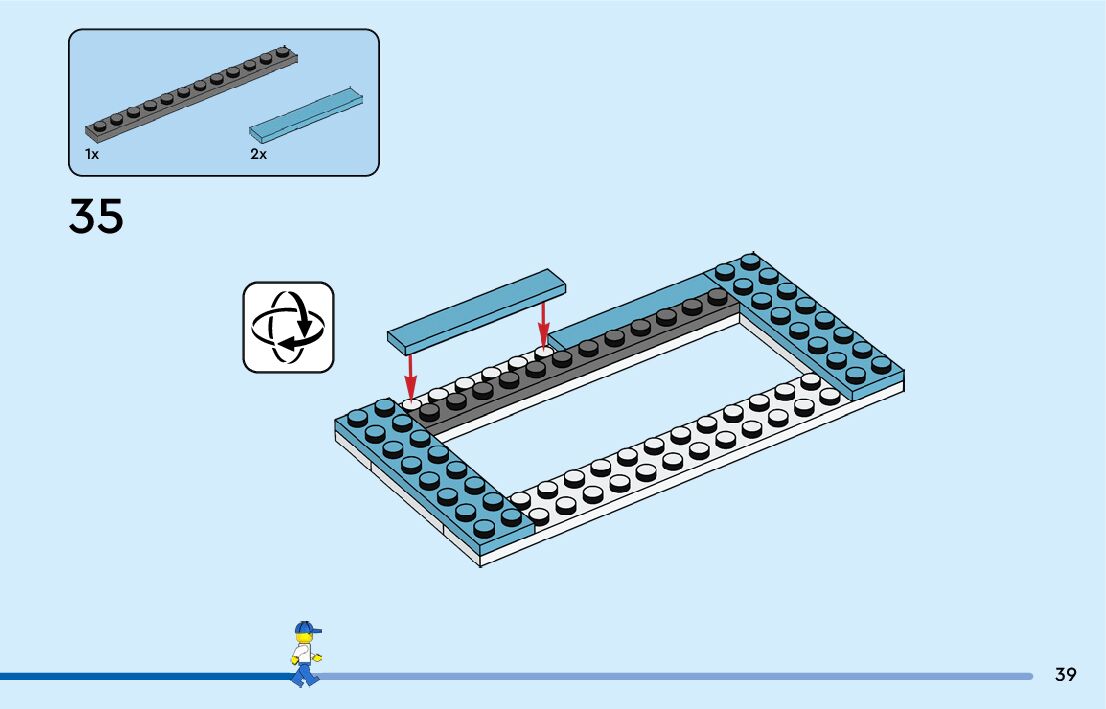 1x

2x

35

39