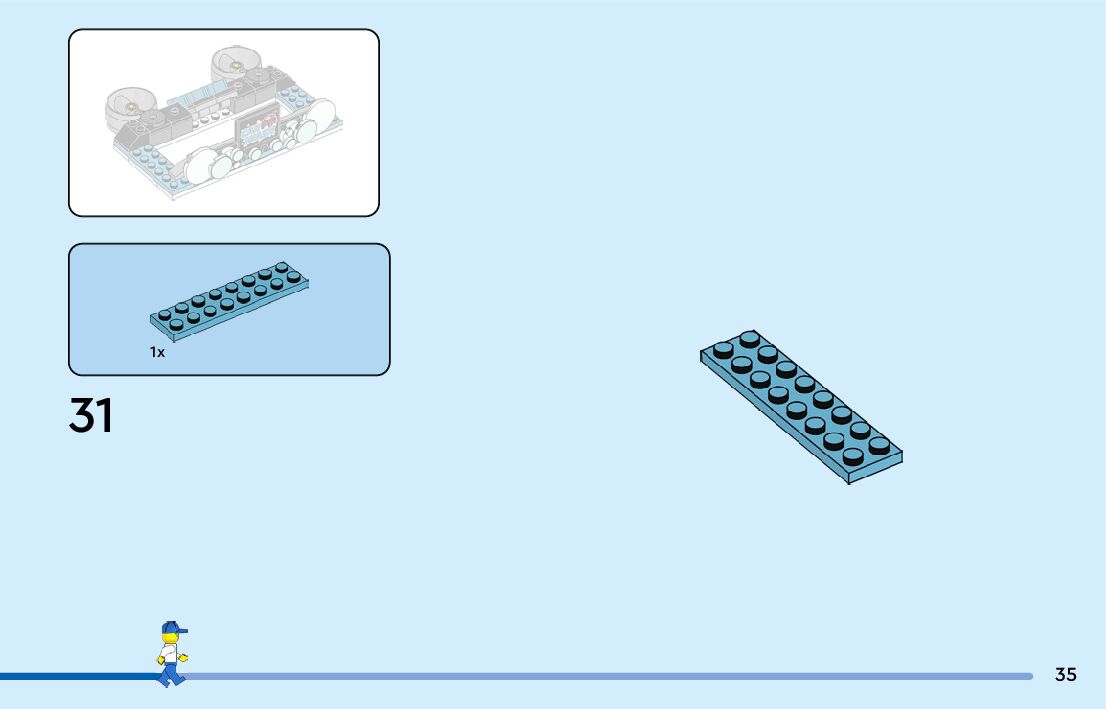 1x

31

35