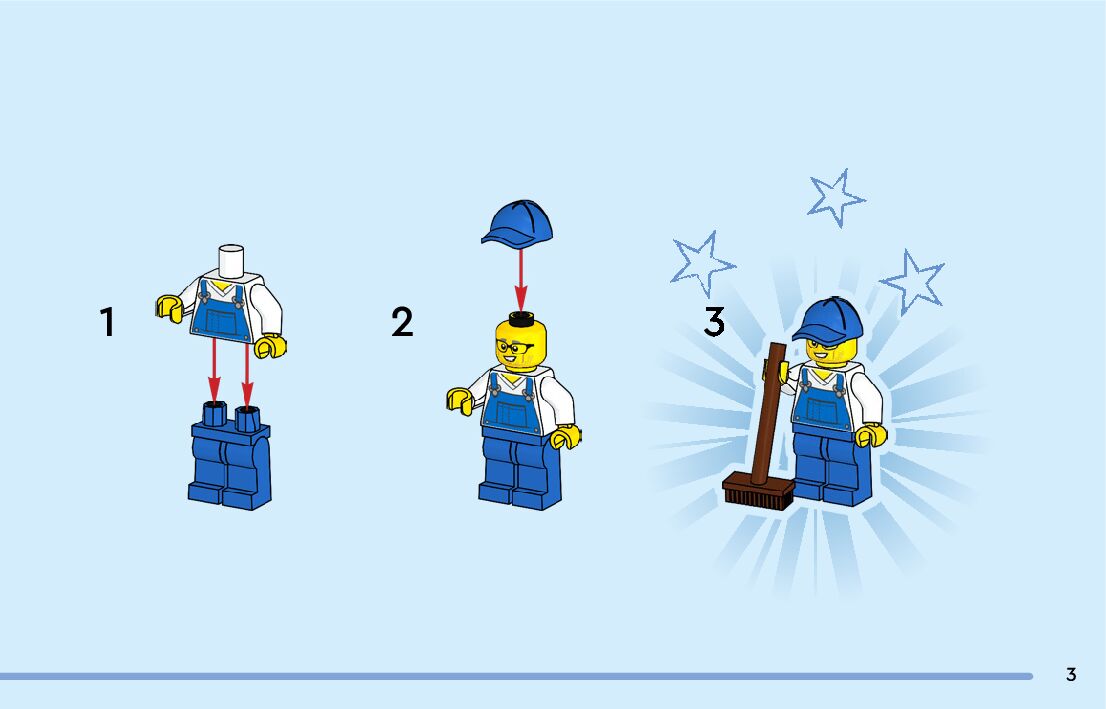 1

2

3

3