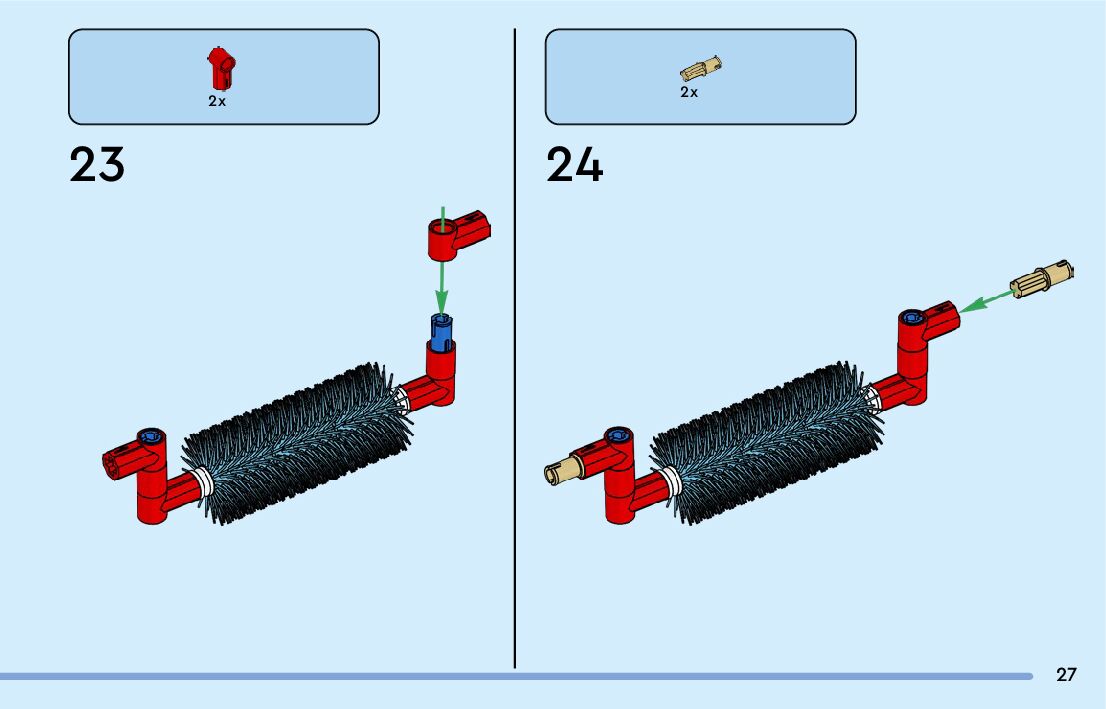 2x

23

2x

24

27